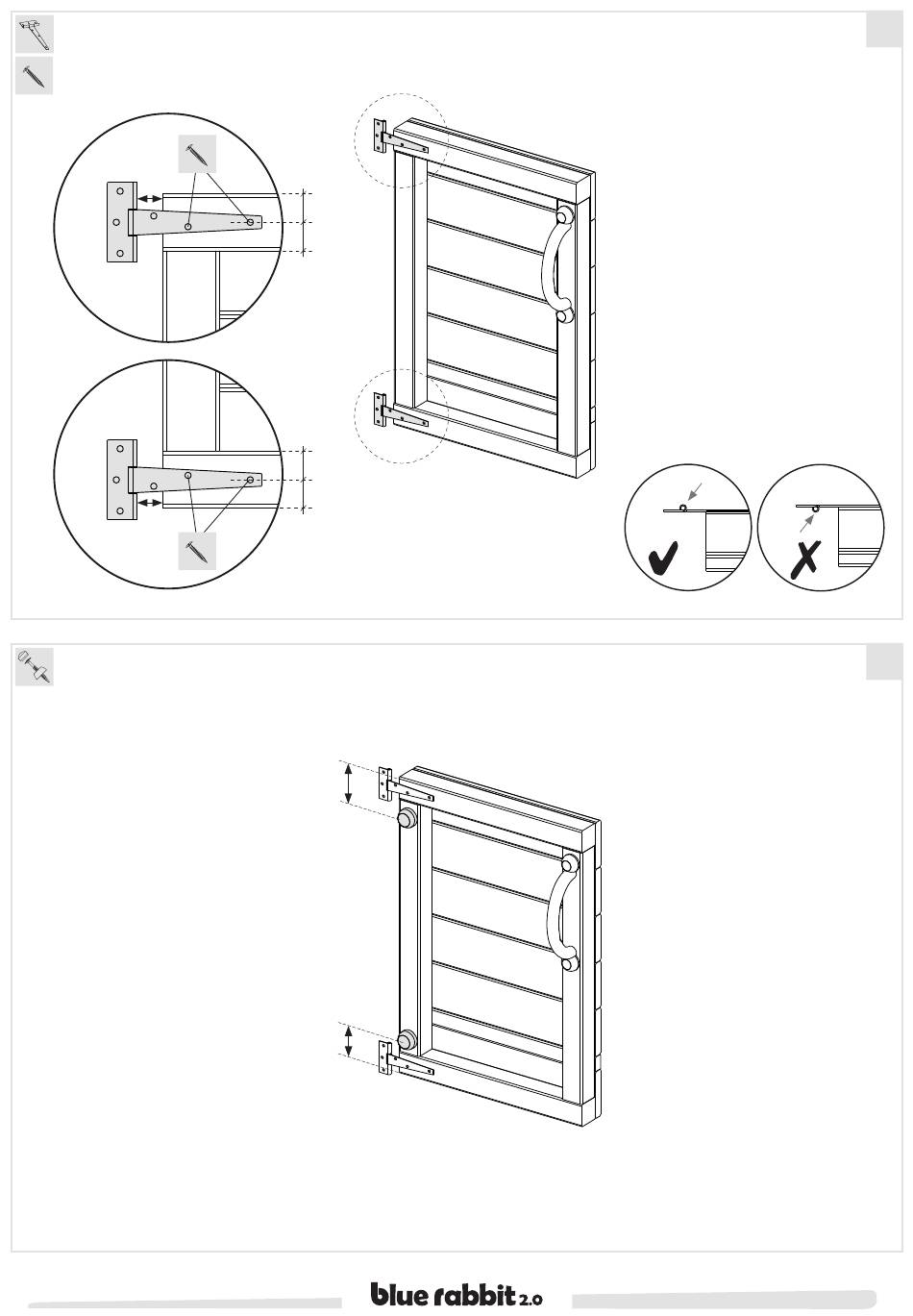 blue rabbit 2.0