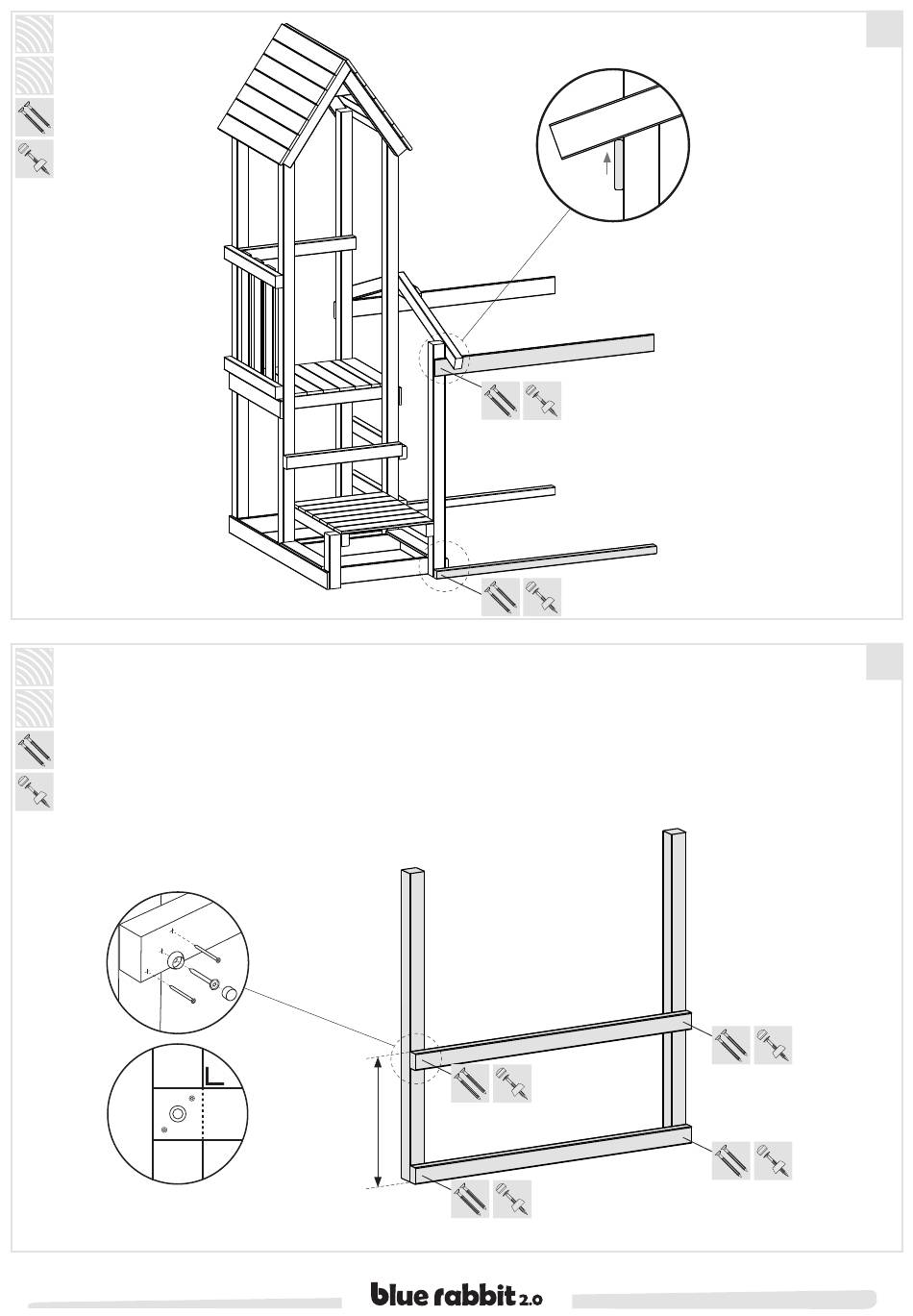 blue rabbit 2.0