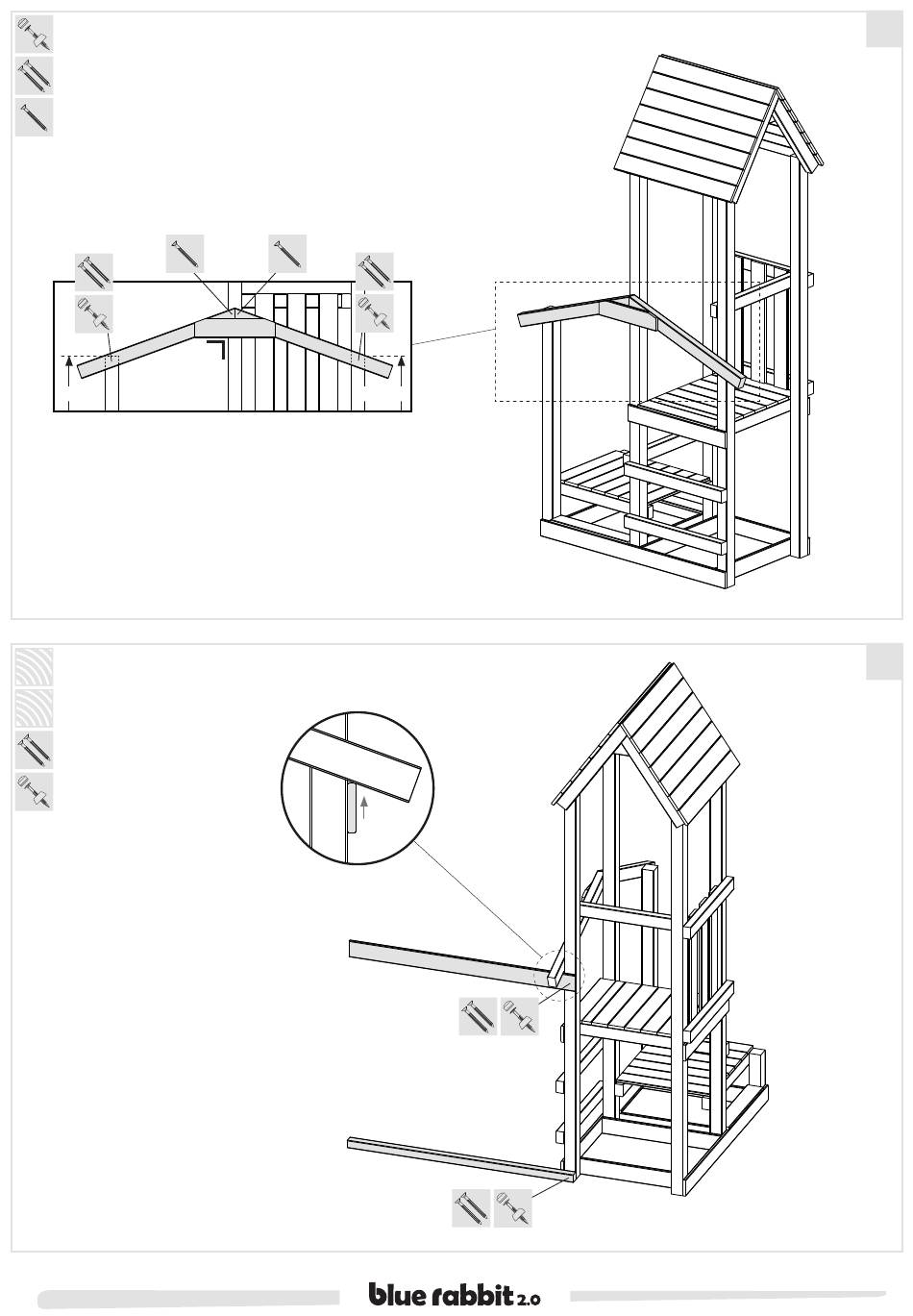 blue rabbit 2.0