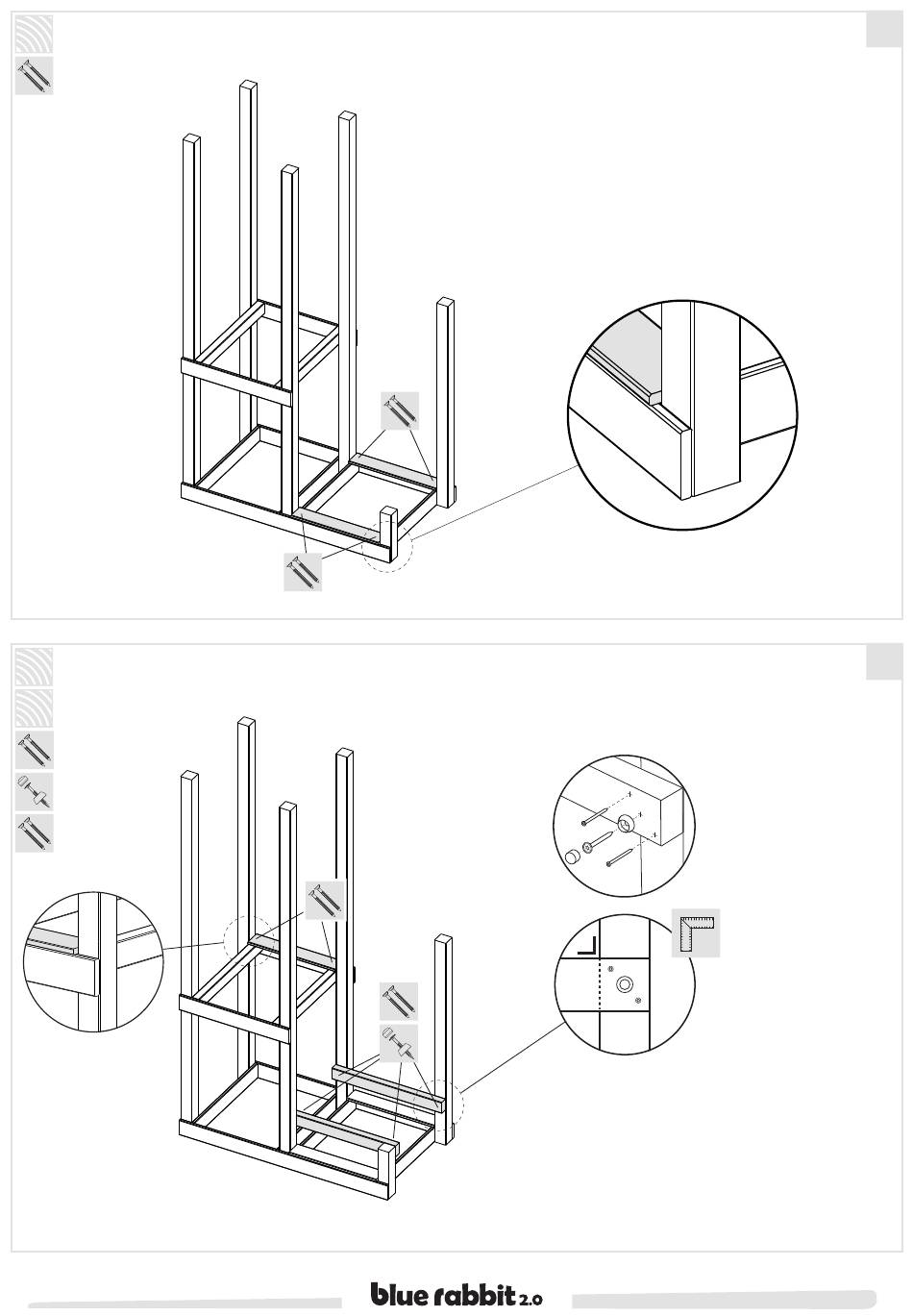 blue rabbit 2.0