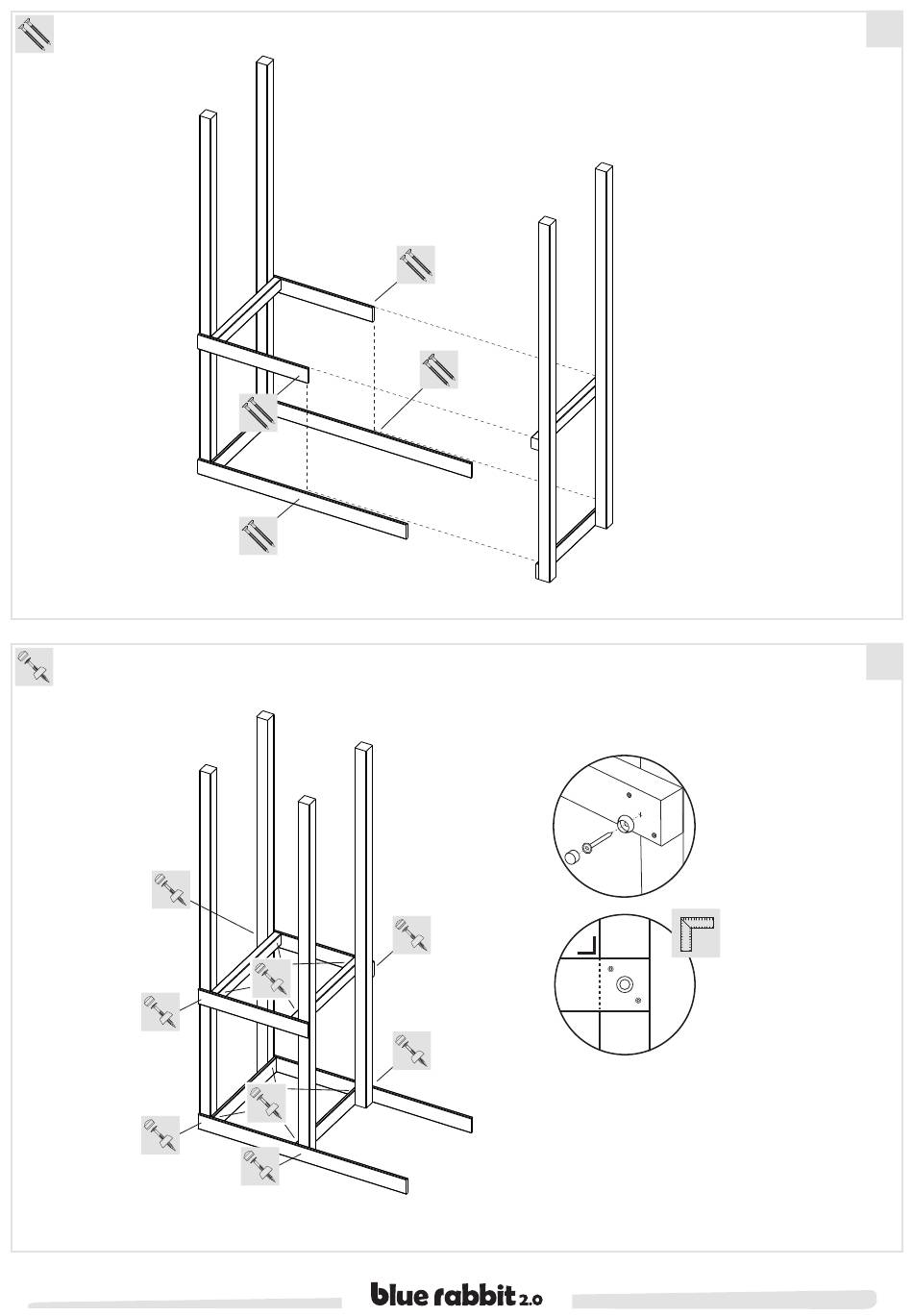 blue rabbit 2.0