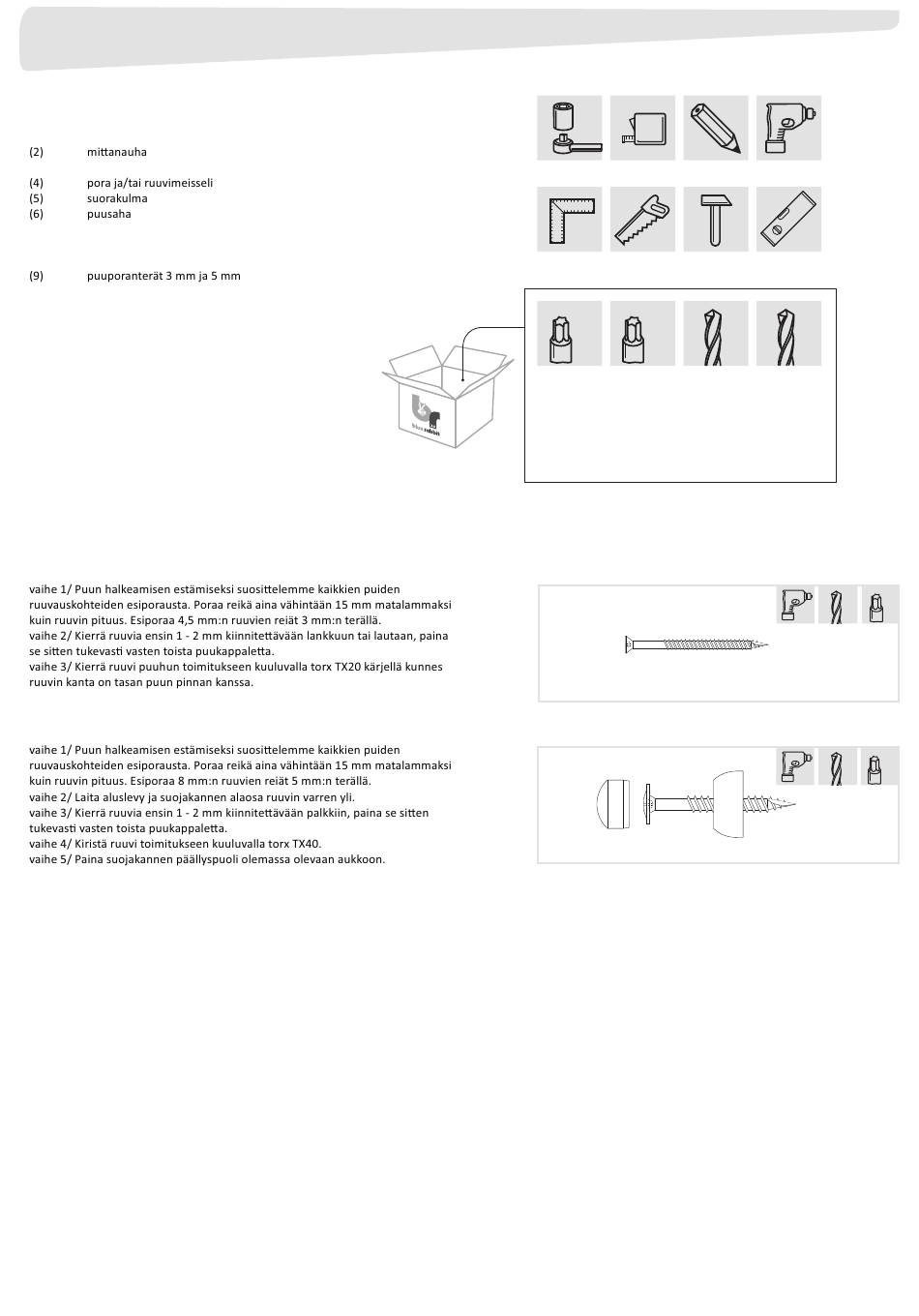 (2) mittanauha

(4) pora ja/tai ruuvimeisseli
(5) suorakulma
(6) puusaha

(9) puuporanterät 3 mm ja 5 mm

blue rabbit

vaihe 1/ Puun halkeamisen estämiseksi suosittelemme kaikkien puiden ruuvauskohteiden esiporausta. Poraa reikä aina vähintään 15 mm matalammaksi kuin ruuvin pituus. Esiporaa 4,5 mm:n ruuvien reiät 3 mm:n terällä.
vaihe 2/ Kierrä ruuvia ensin 1 - 2 mm kiinnitettävään lankkuun tai lautaan, paina se sitten tukevasti vasten toista puukappaletta.
vaihe 3/ Kierrä ruuvi puuhun toimitukseen kuuluvalla torx TX20 kärjellä kunnes ruuvin kanta on tasan puun pinnan kanssa.

vaihe 1/ Puun halkeamisen estämiseksi suosittelemme kaikkien puiden ruuvauskohteiden esiporausta. Poraa reikä aina vähintään 15 mm matalammaksi kuin ruuvin pituus. Esiporaa 8 mm:n ruuvien reiät 5 mm:n terällä.
vaihe 2/ Laita aluslevy ja suojakannen alaosa ruuvin varren yli.
vaihe 3/ Kierrä ruuvia ensin 1 - 2 mm kiinnitettävään palkkiin, paina se sitten tukevasti vasten toista puukappaletta.
vaihe 4/ Kiristä ruuvi toimitukseen kuuluvalla torx TX40.
vaihe 5/ Paina suojakannen päällyspuoli olemassa olevaan aukkoon.