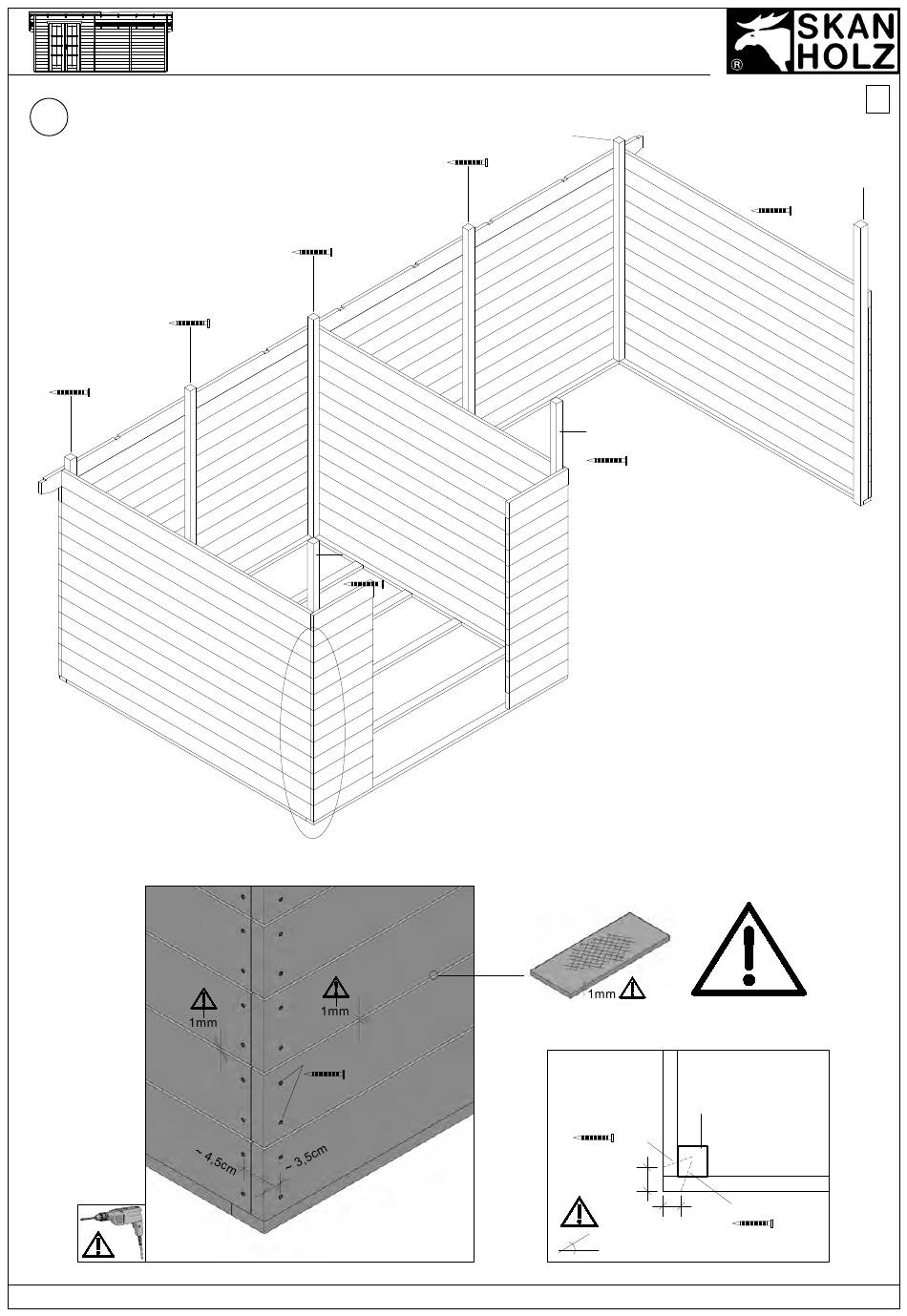 SKAN HOLZ
®

1mm
1mm
1mm
~ 4,5cm
~ 3,5cm