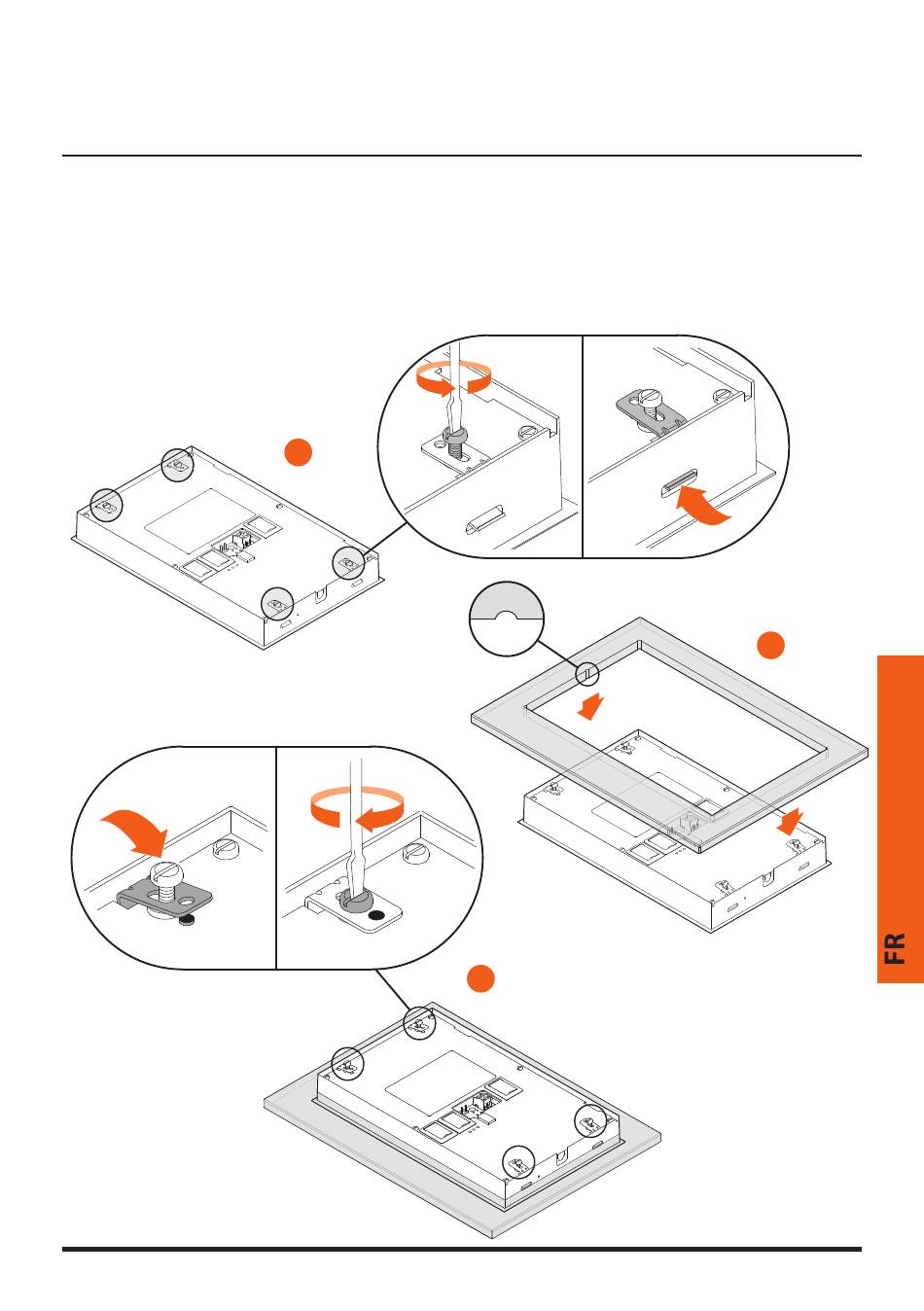 FR