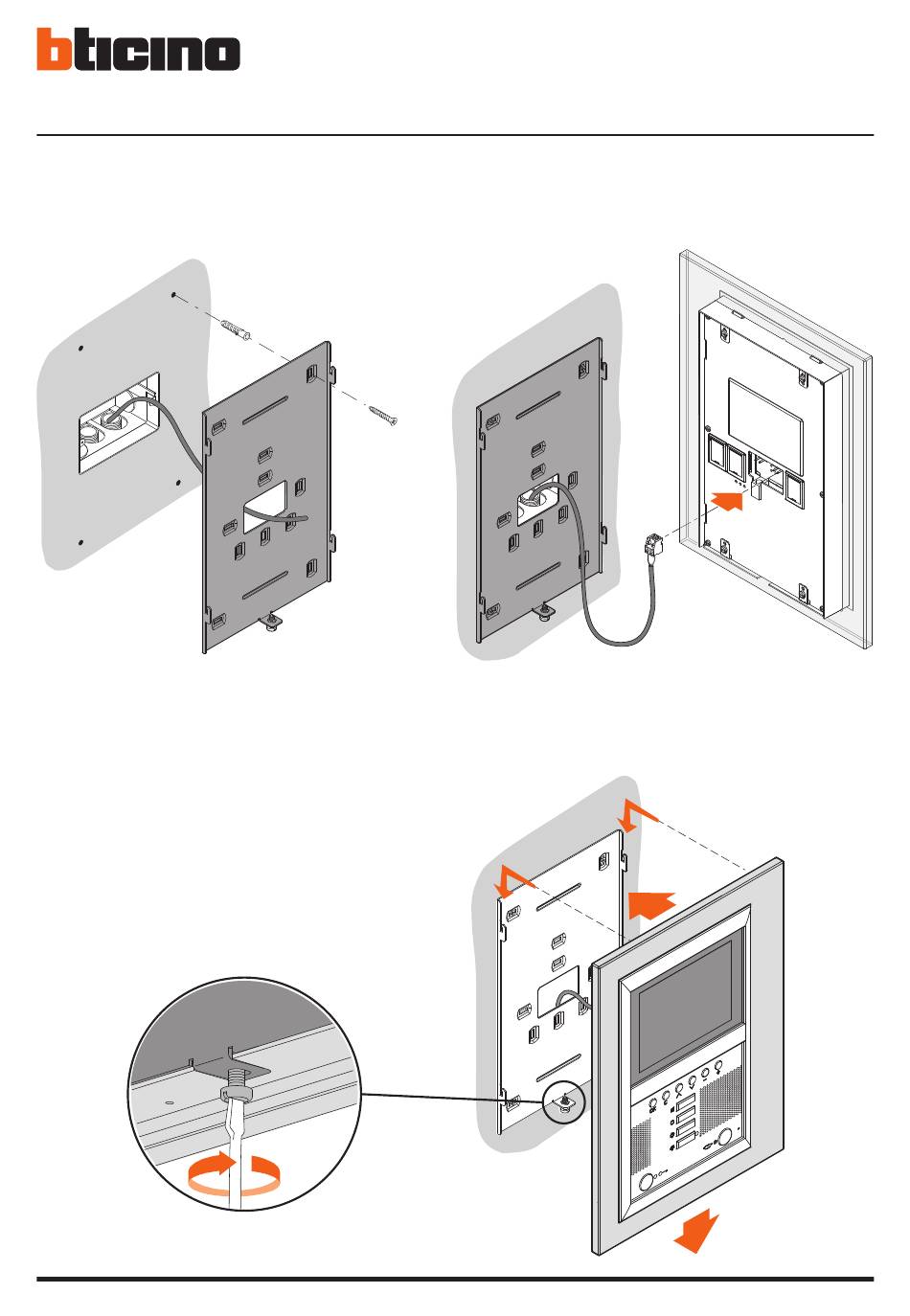 bticino