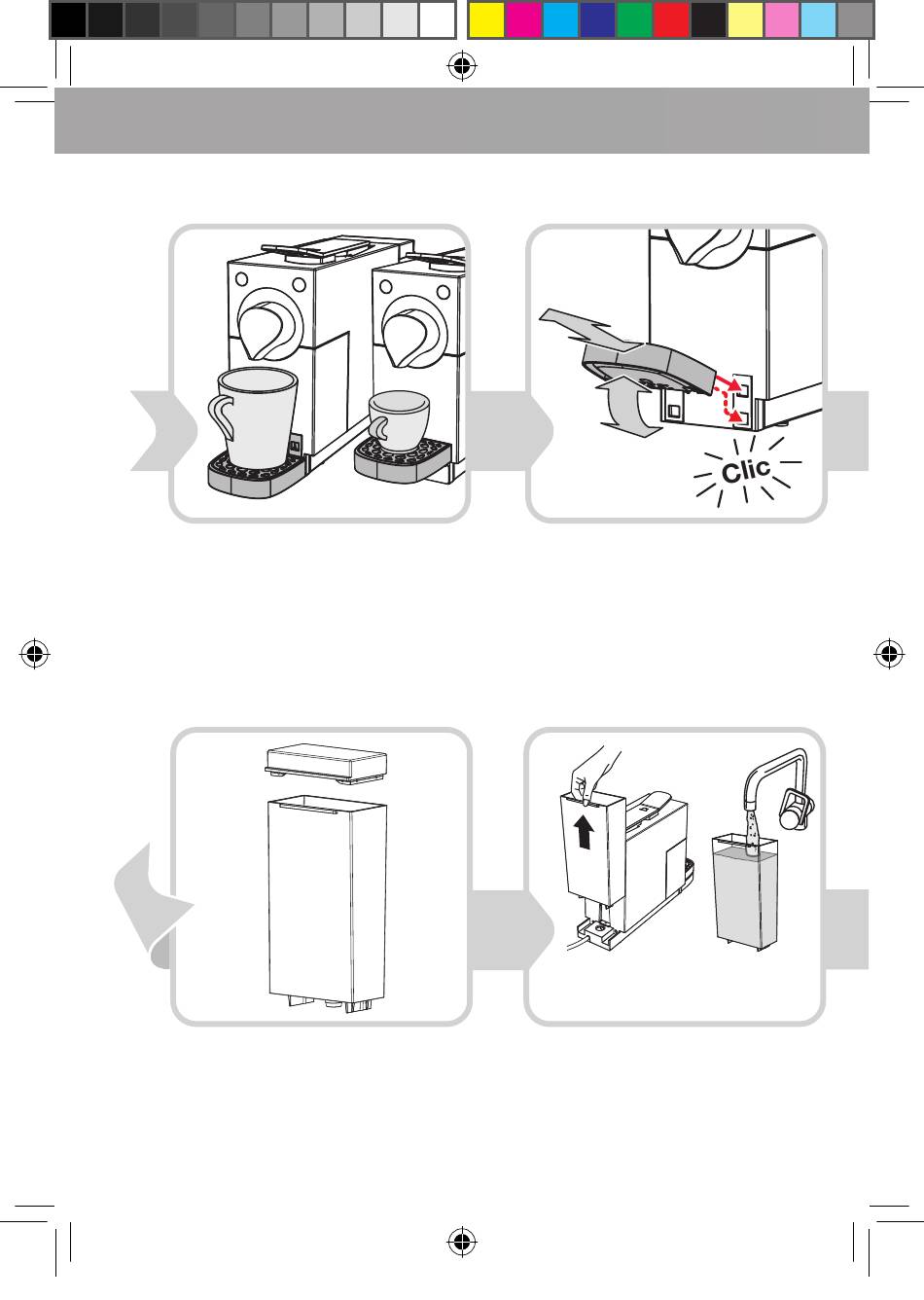 Clic