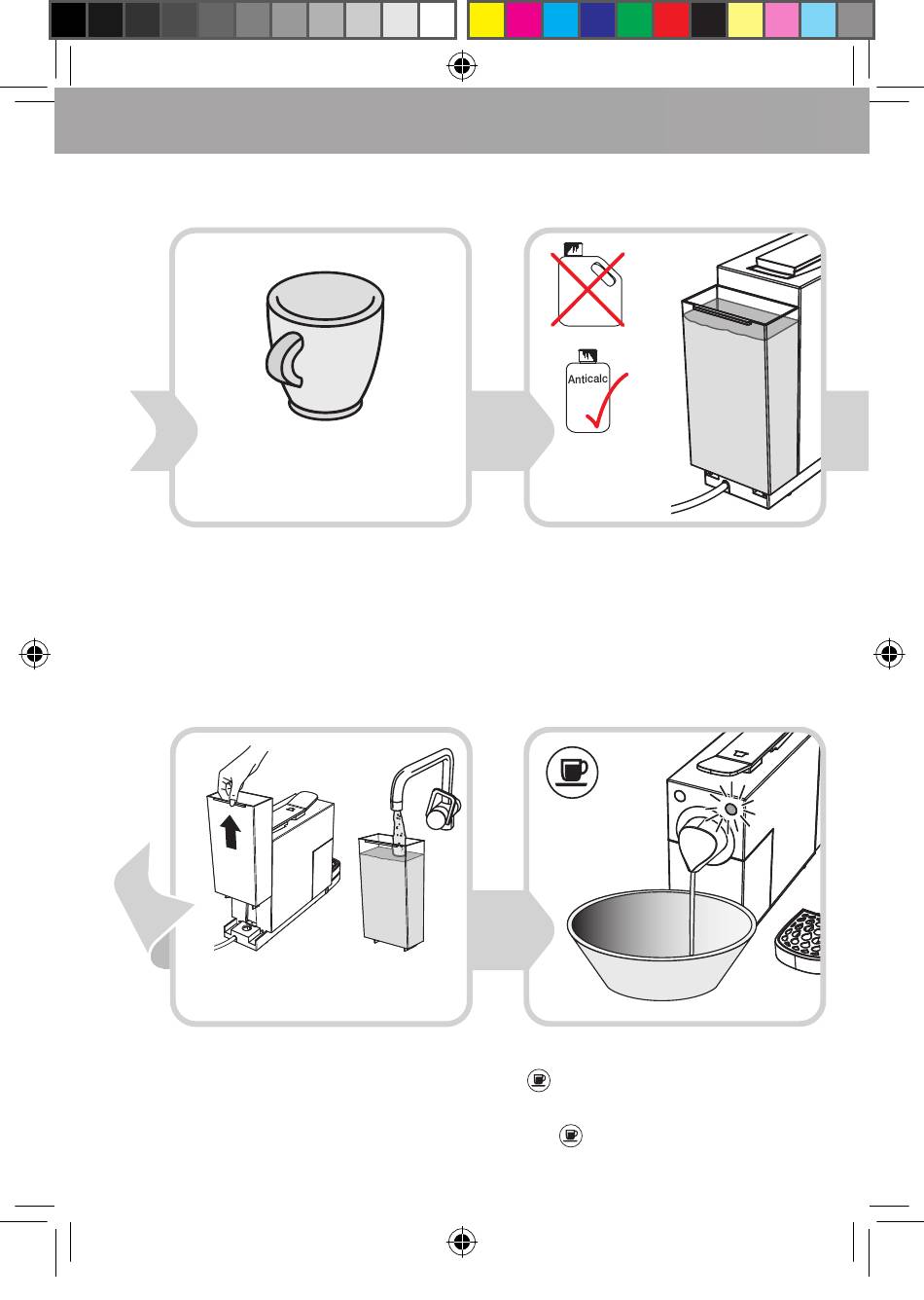 Anticalc