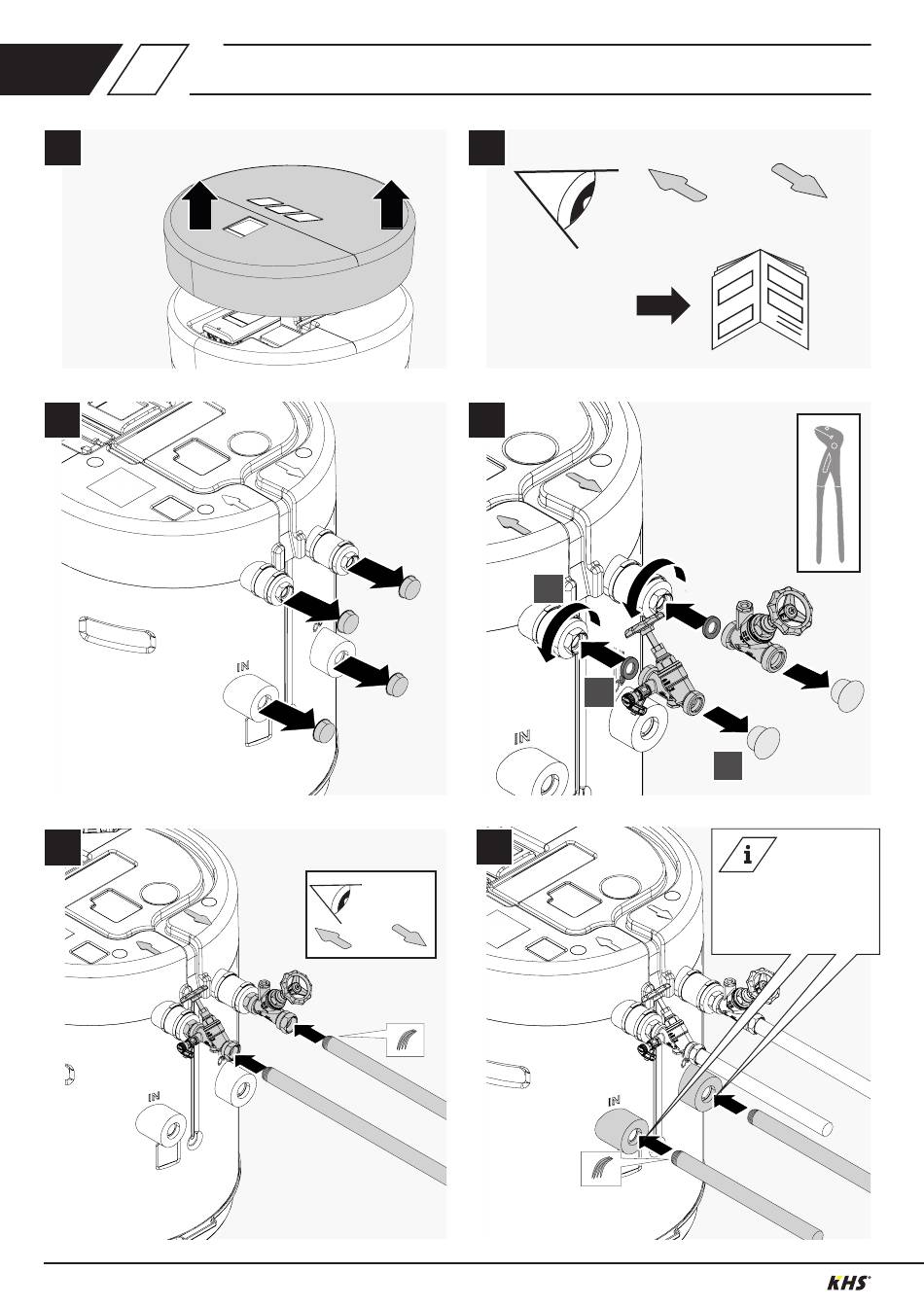 IN

IN

IN

IN

i

KHS