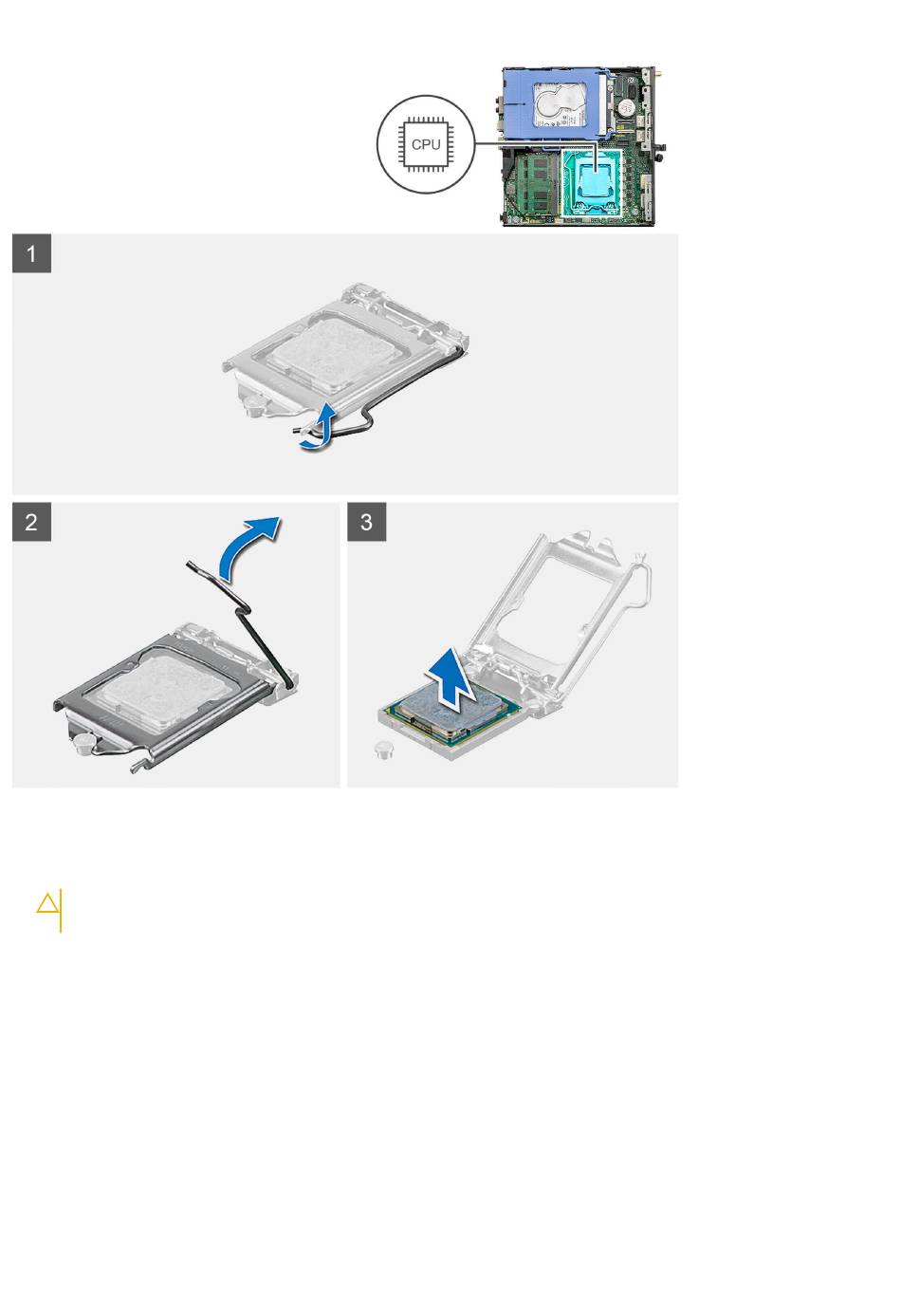 CPU

1

2

3