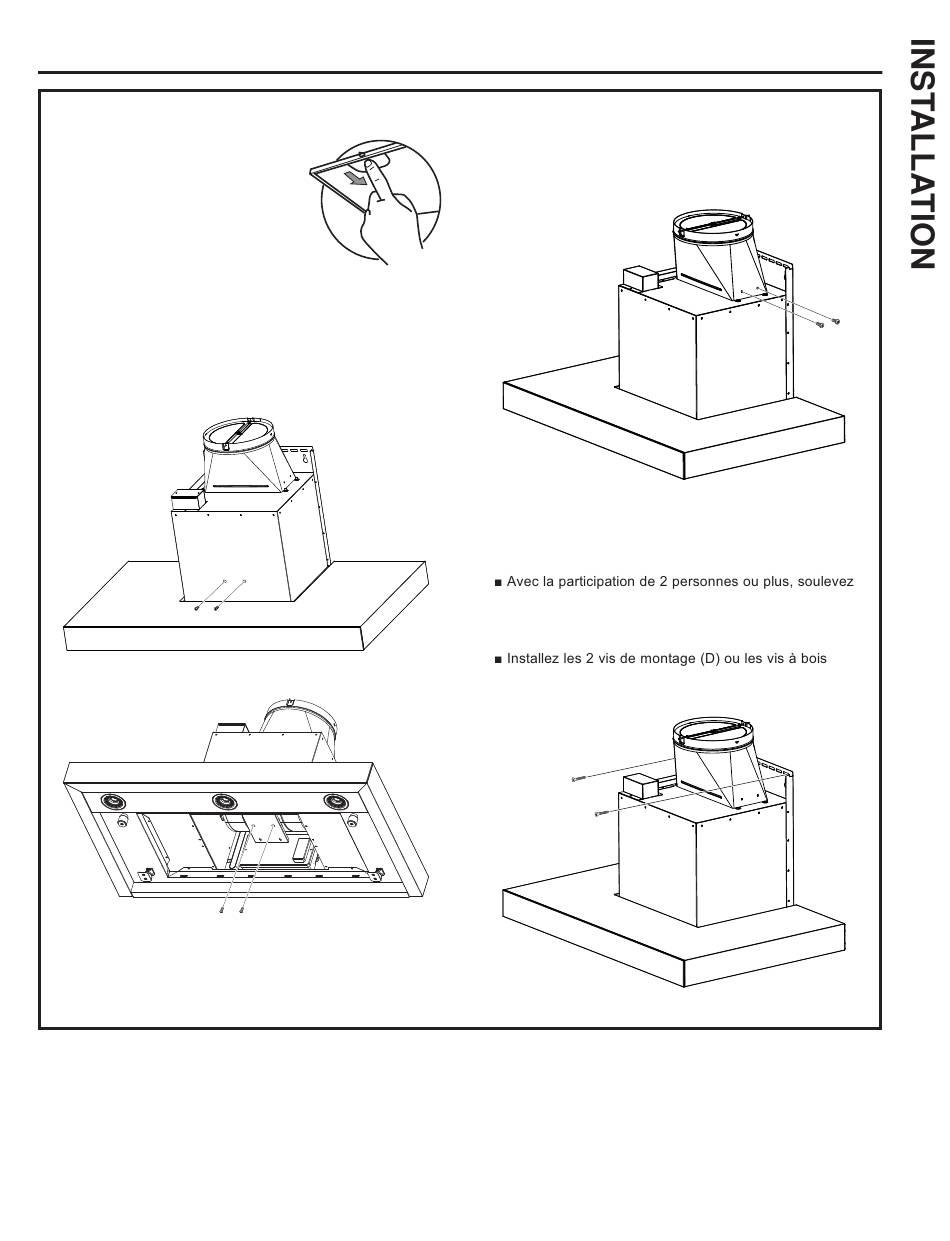 INSTALLATION

■ Avec la participation de 2 personnes ou plus, soulevez

■ Installez les 2 vis de montage (D) ou les vis à bois