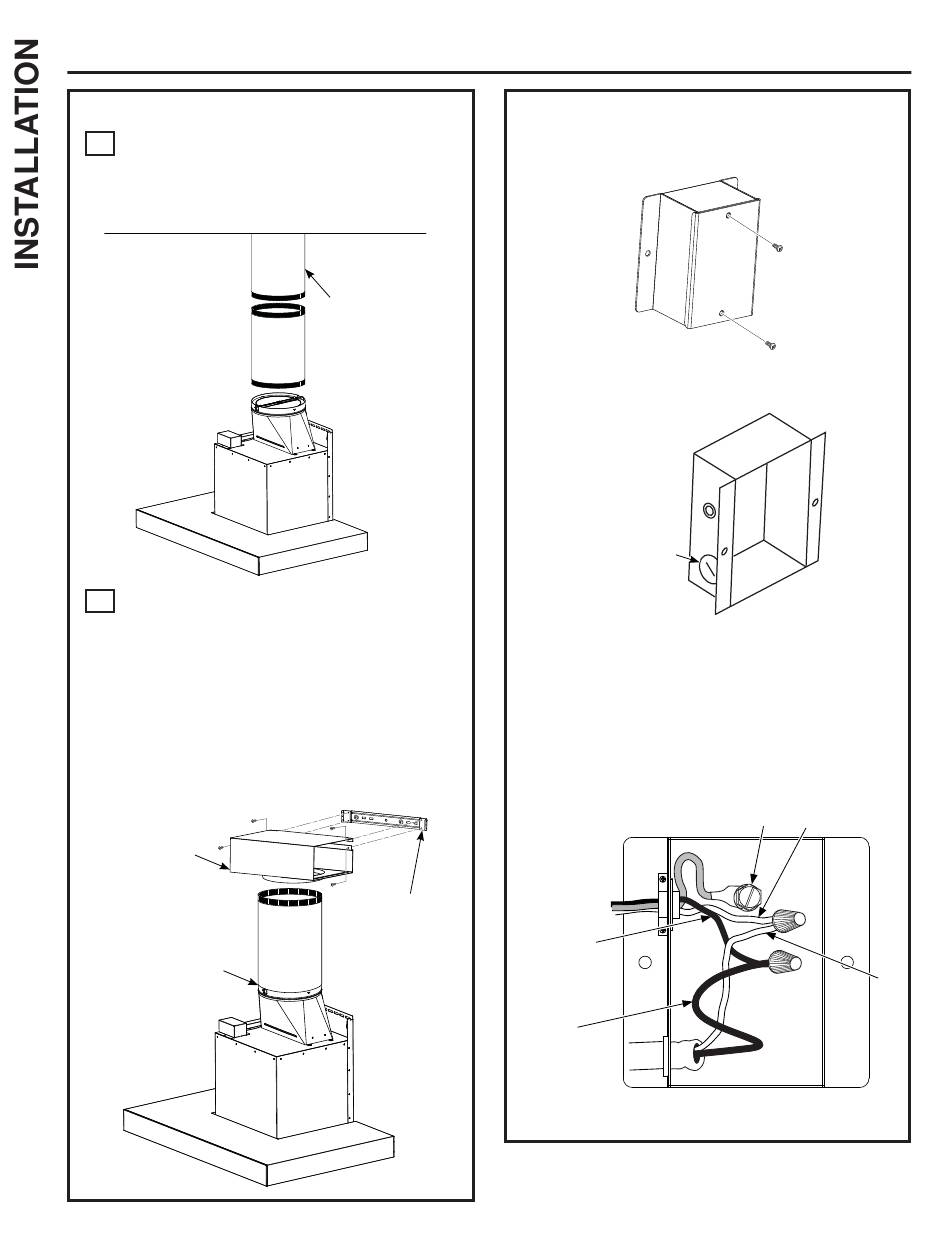 INSTALLATION