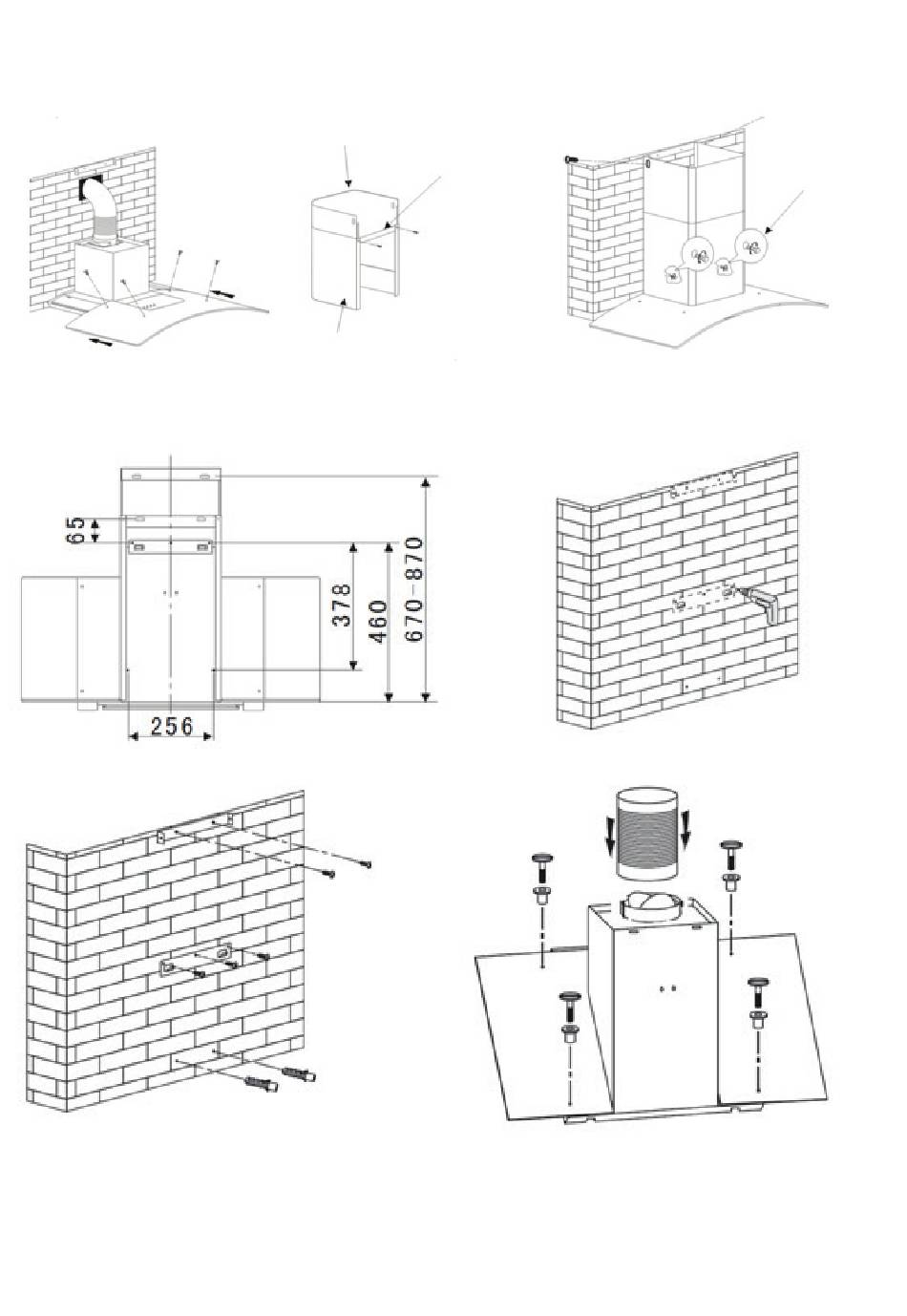 65

378

460

670-870

256