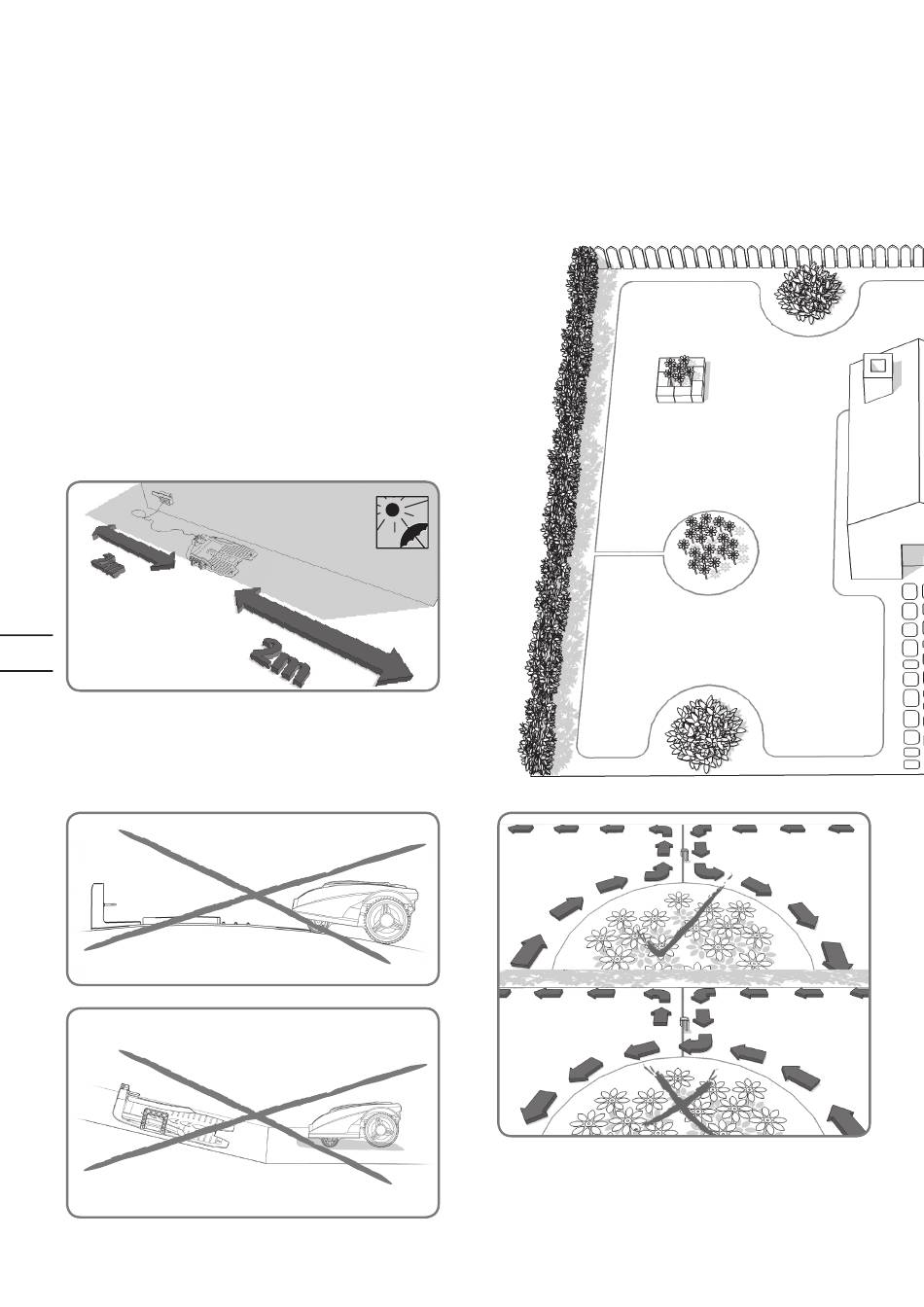 2m

2m