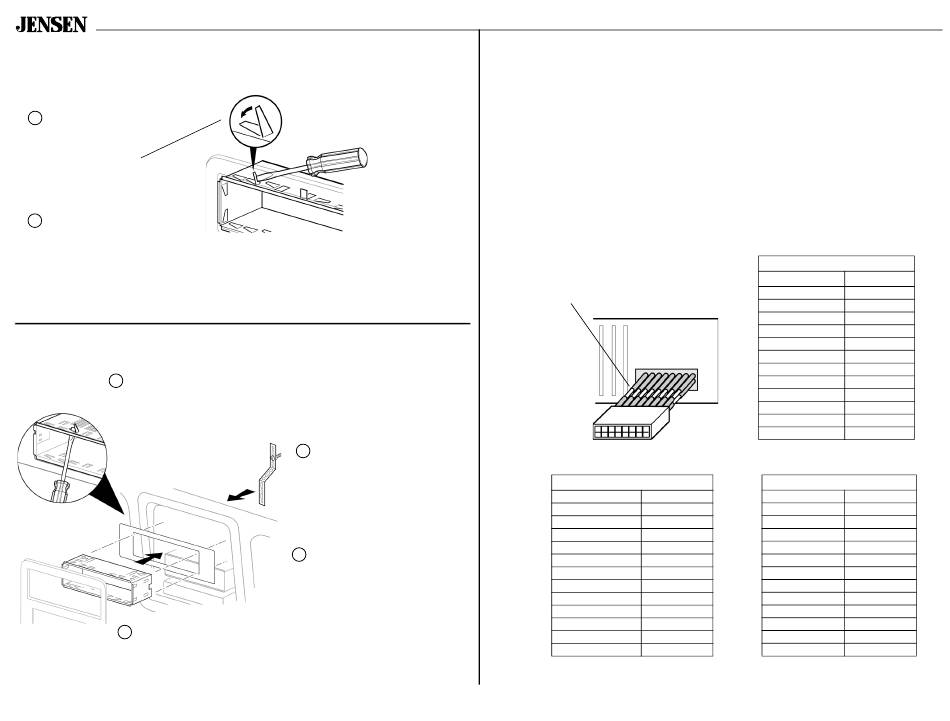 JENSEN