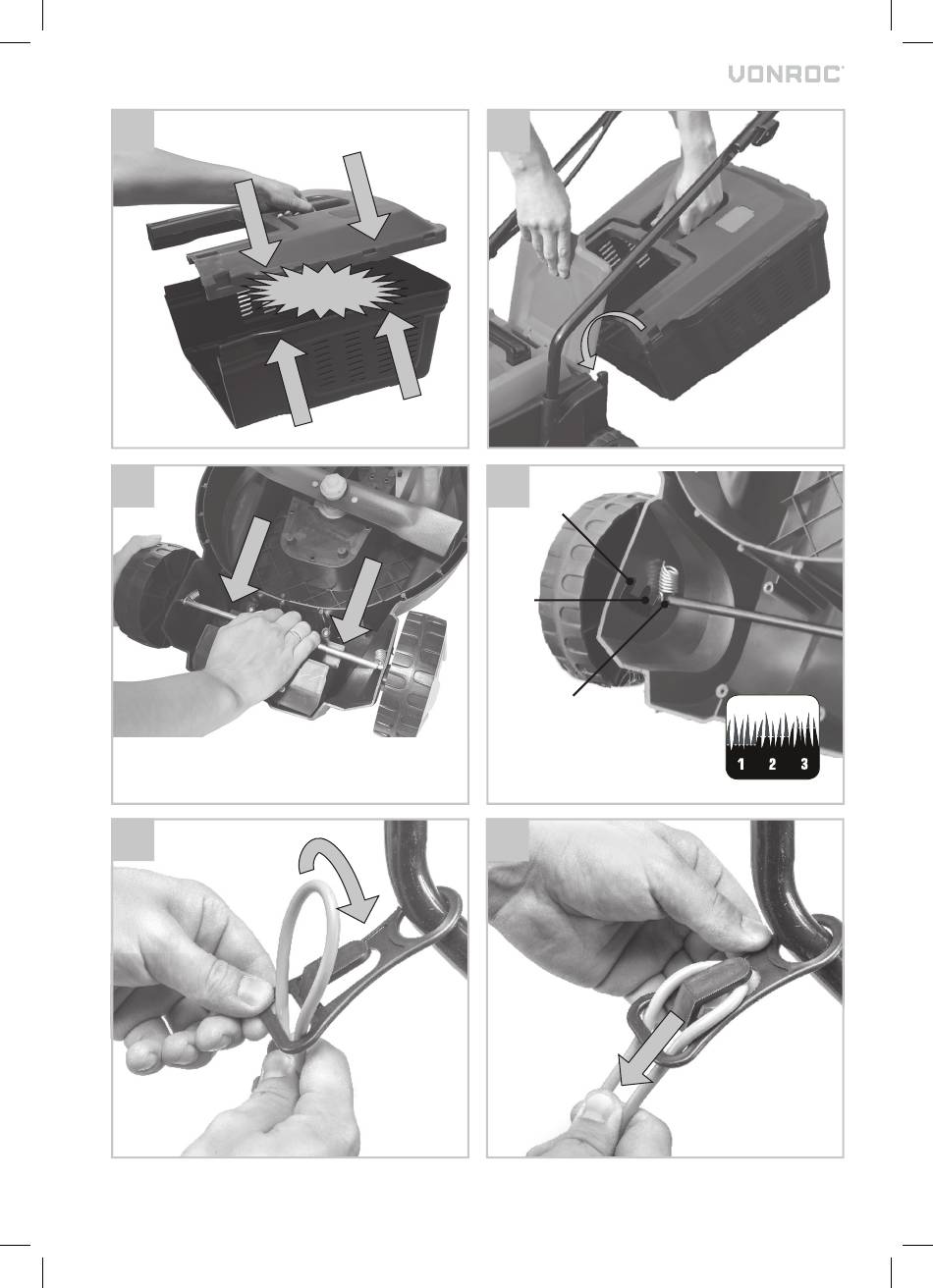 VONROC

1 2 3