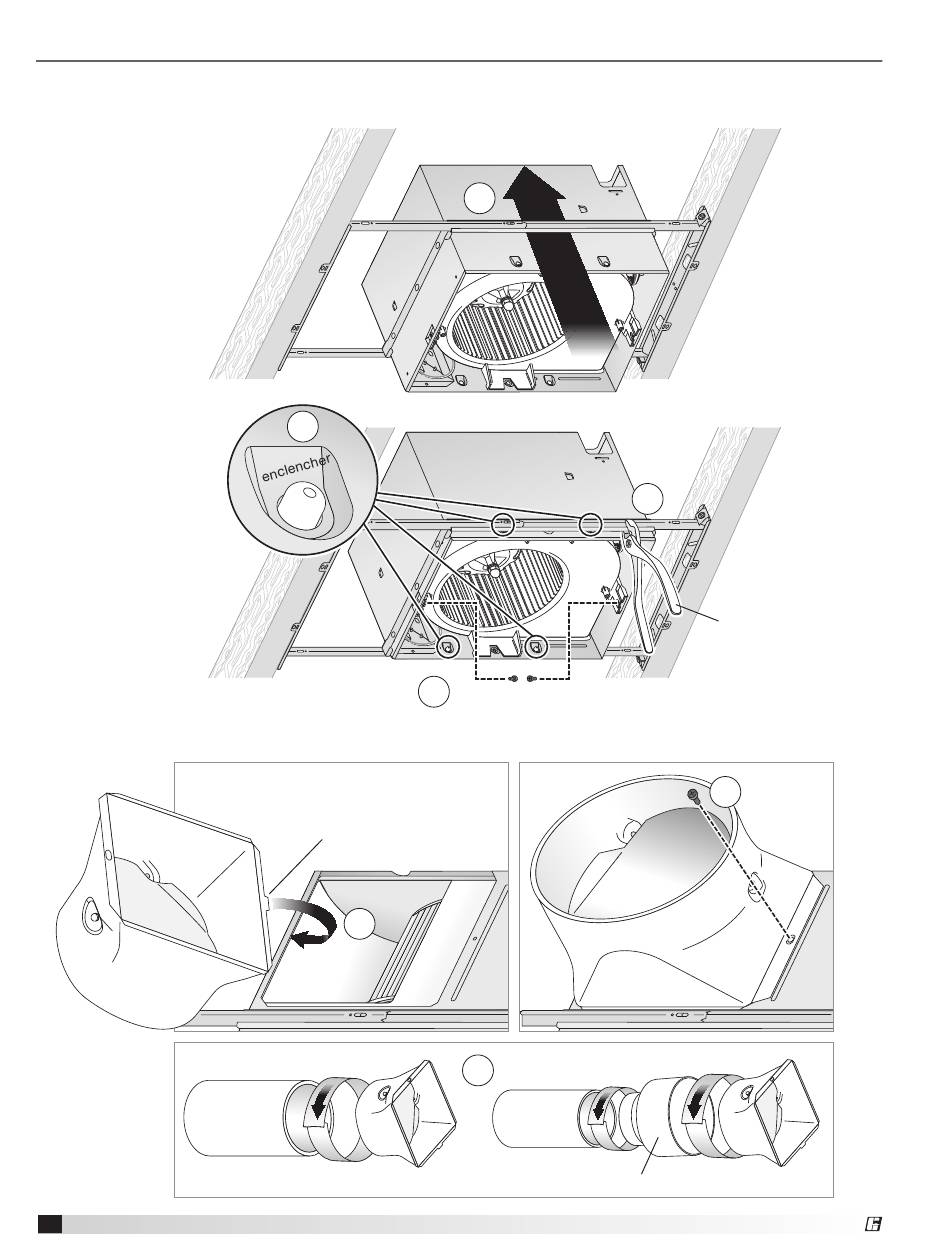 enclencher