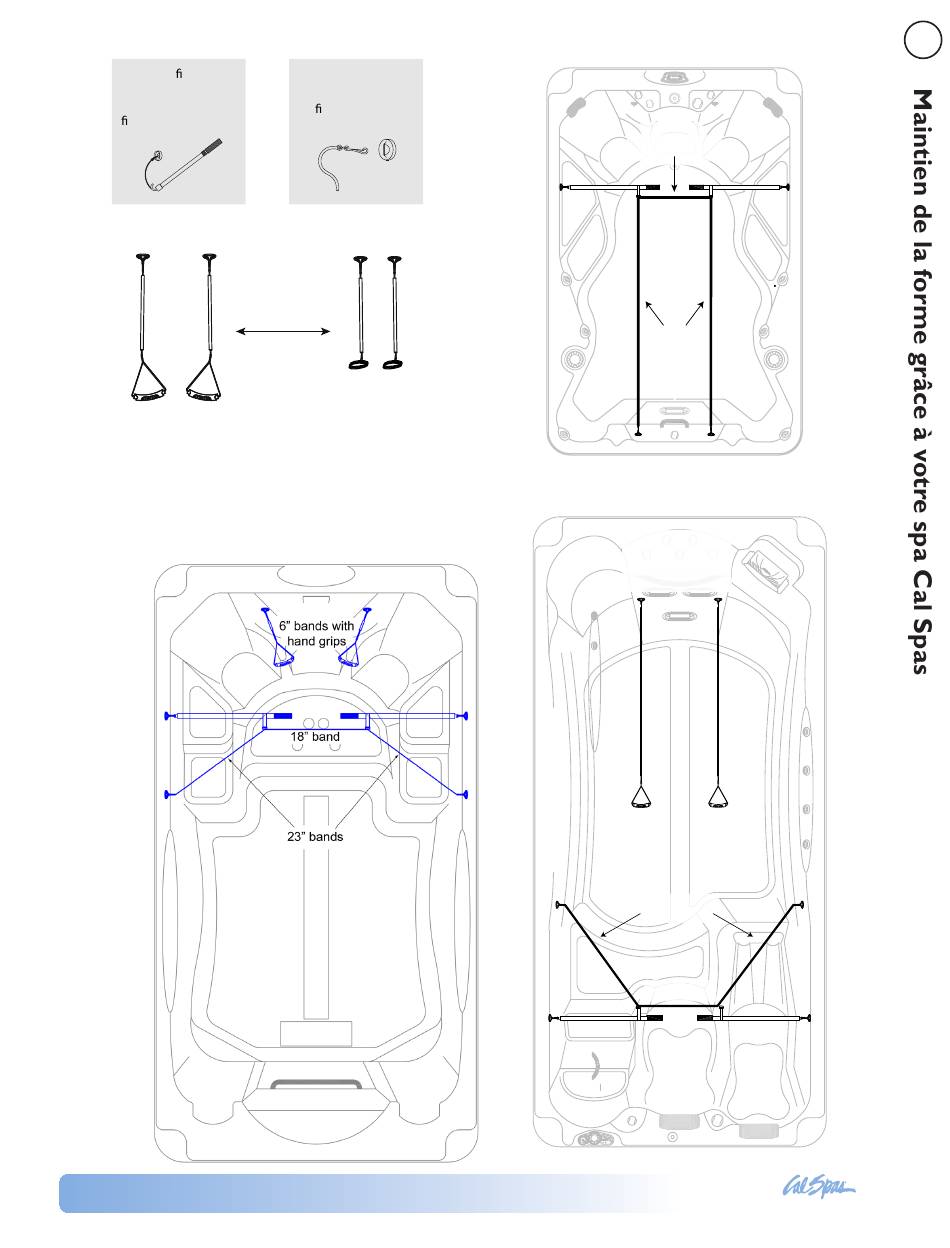 fi

fi

fi

Maintien de la forme grâce à votre spa Cal Spas

6" bands with hand grips

18" band

23" bands

Cal Spas