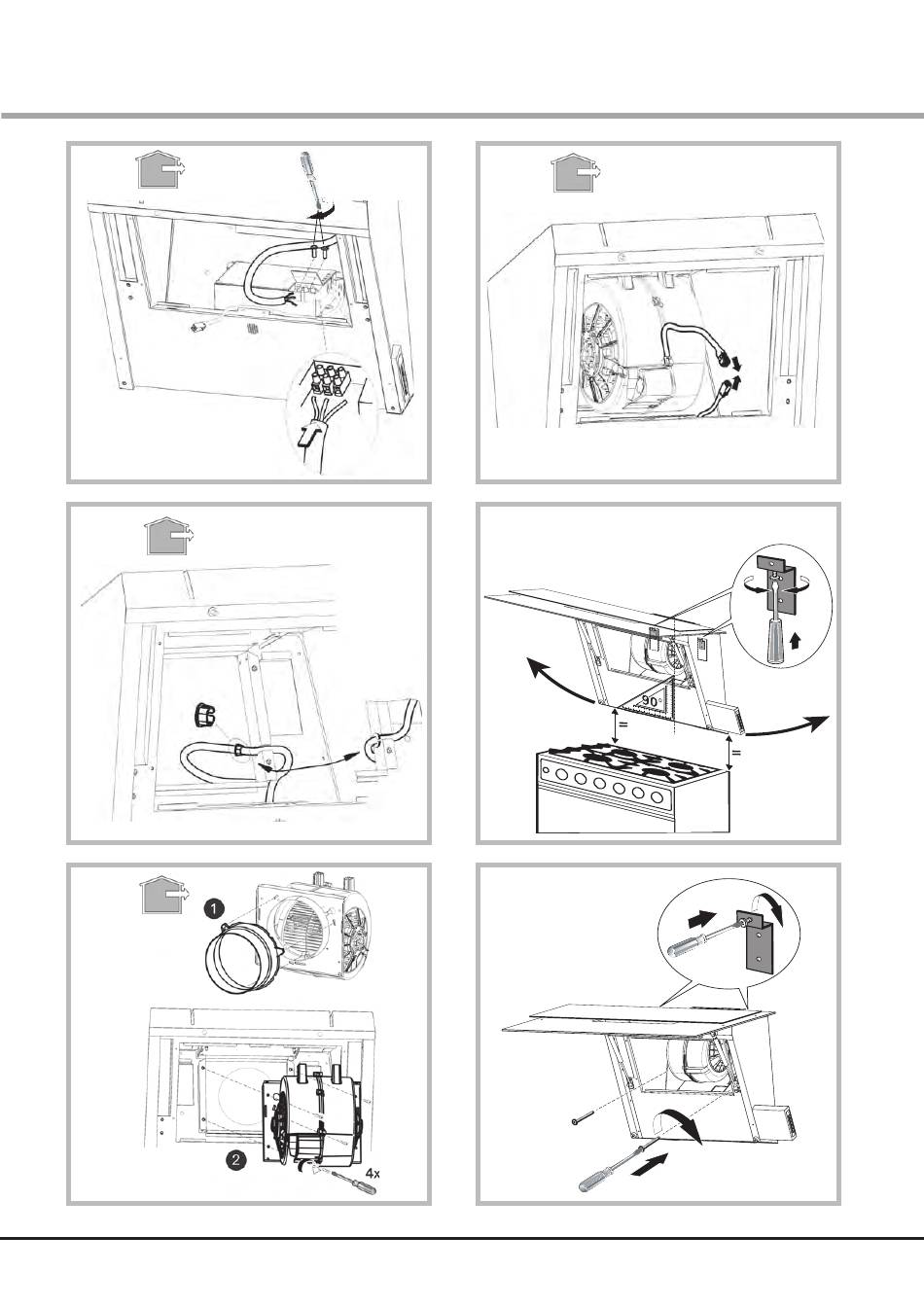 90°

=

=

1

2

4x