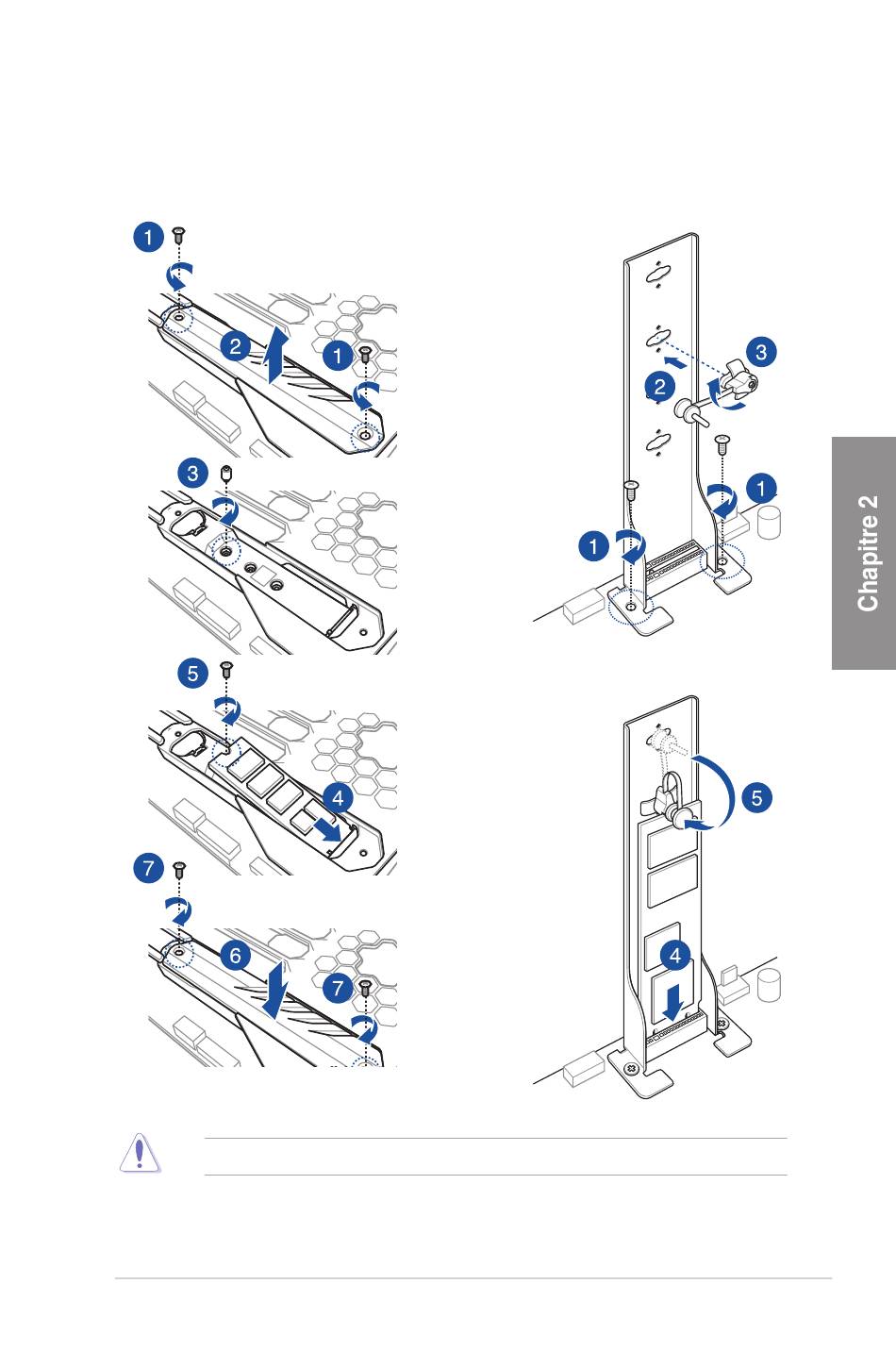 1
2
1
3
5
4
7
6
7
3
2
1
1
5
4
Chapitre 2