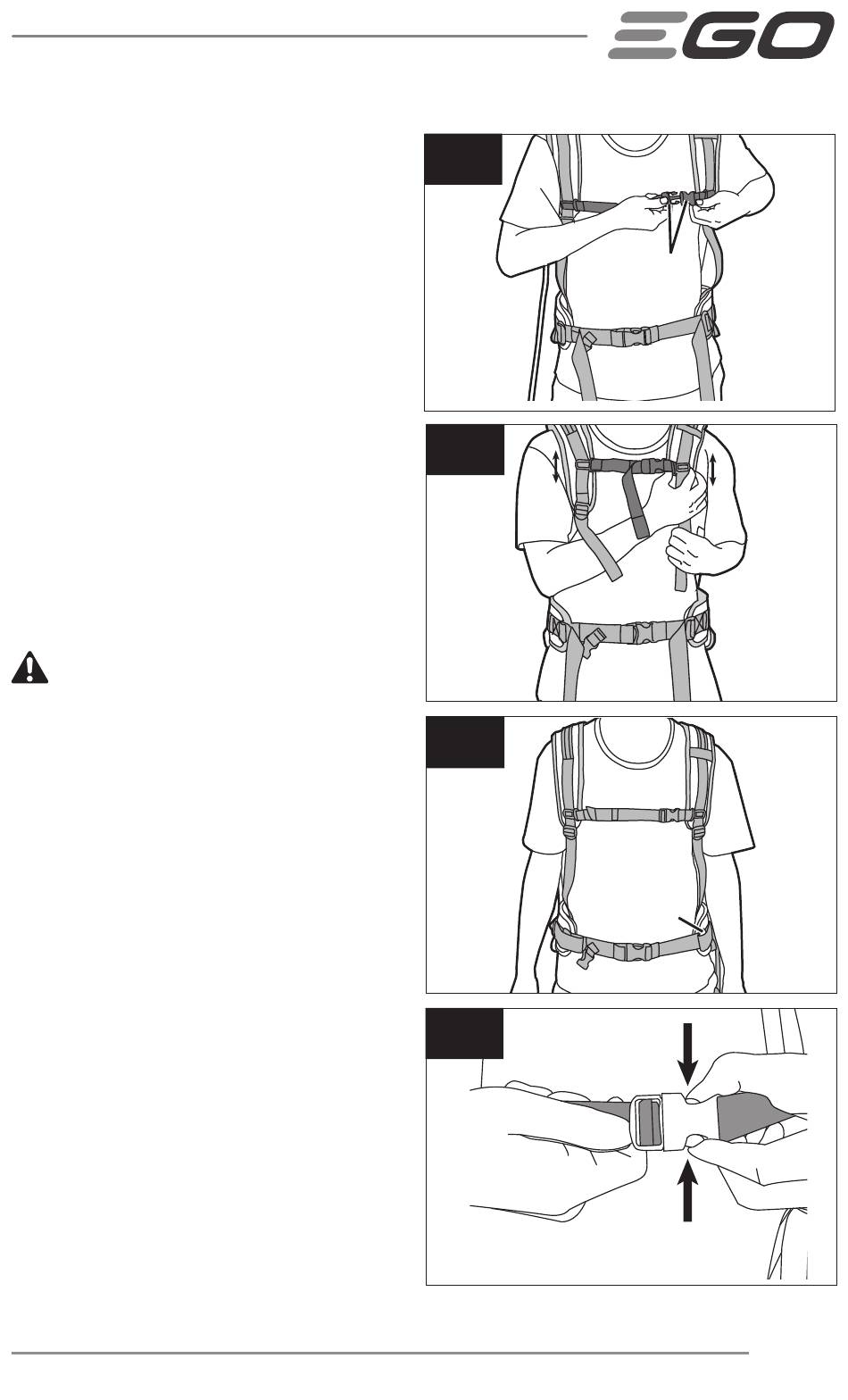 EGO