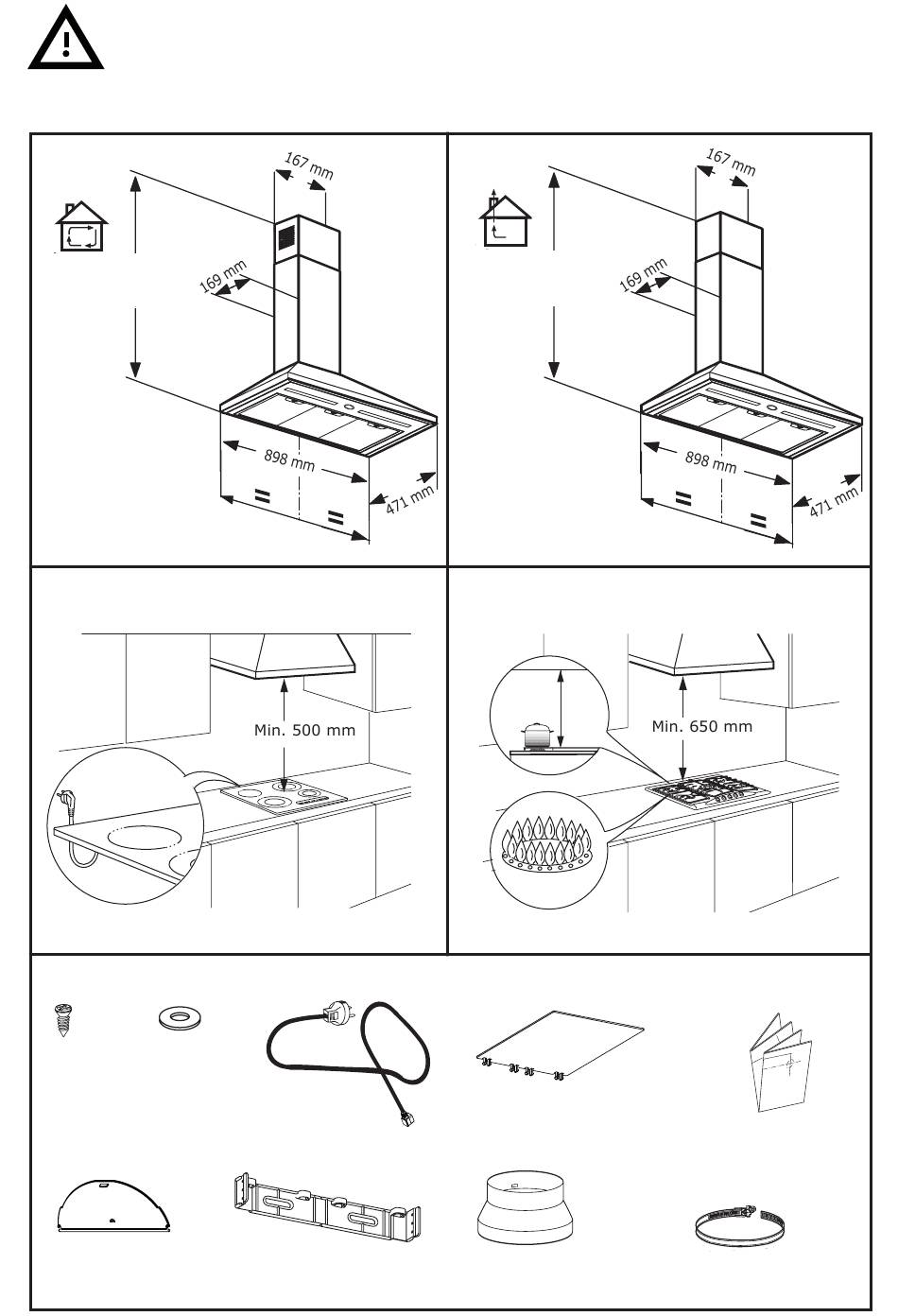 167 mm
169 mm
898 mm
471 mm

167 mm
169 mm
898 mm
471 mm

Min. 500 mm

Min. 650 mm