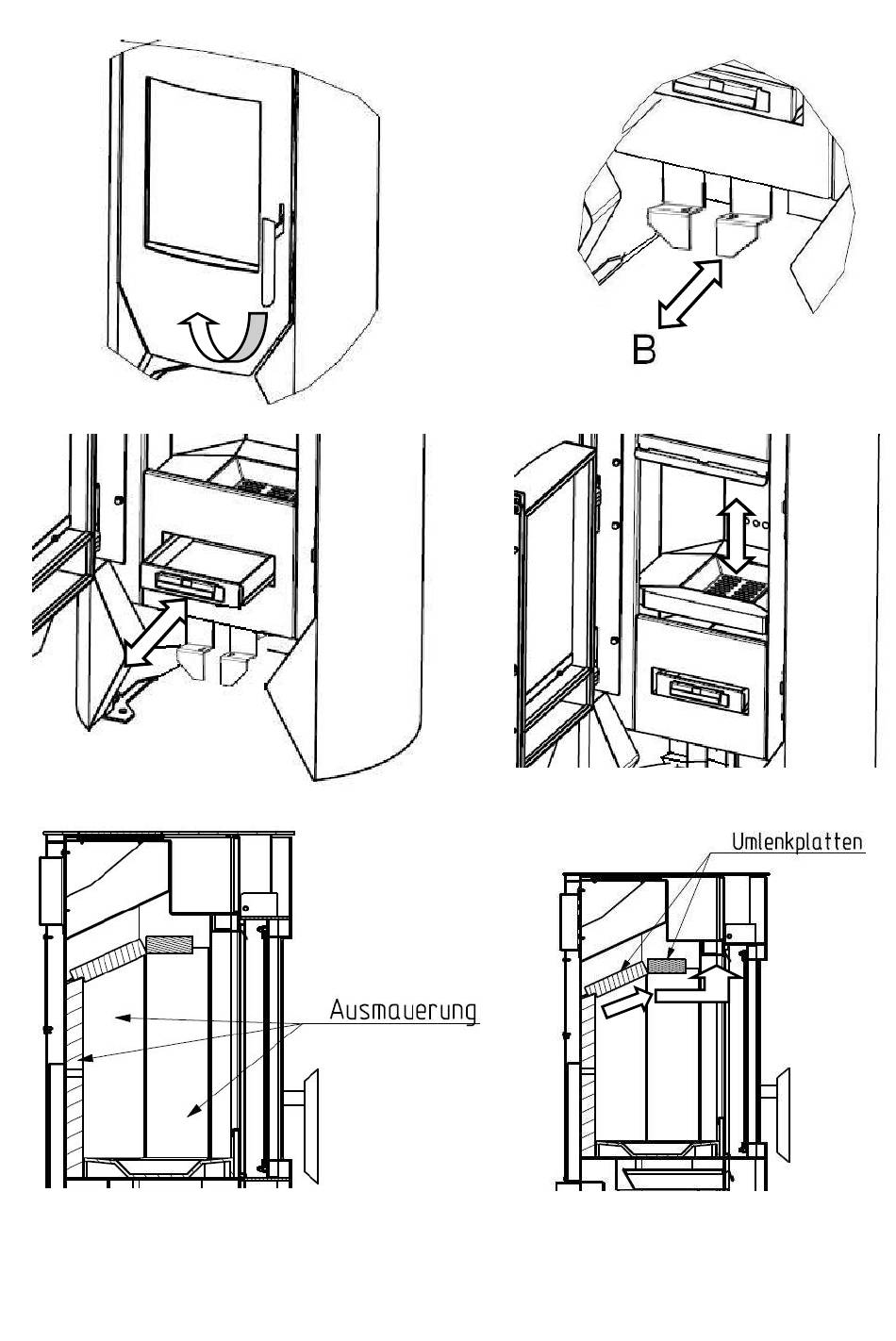 B

Ausmauerung

Umlenkplatten