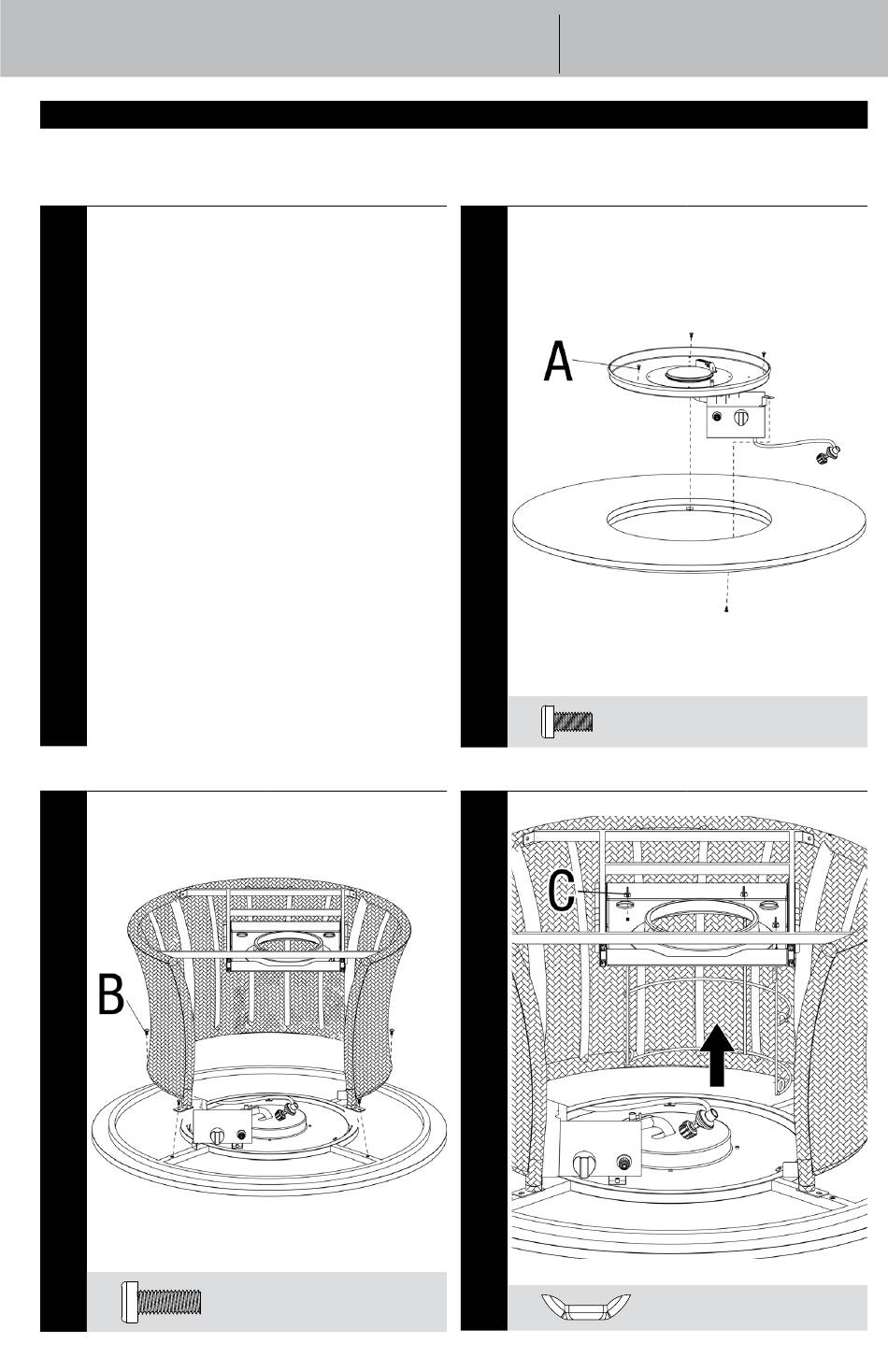 A

B

C