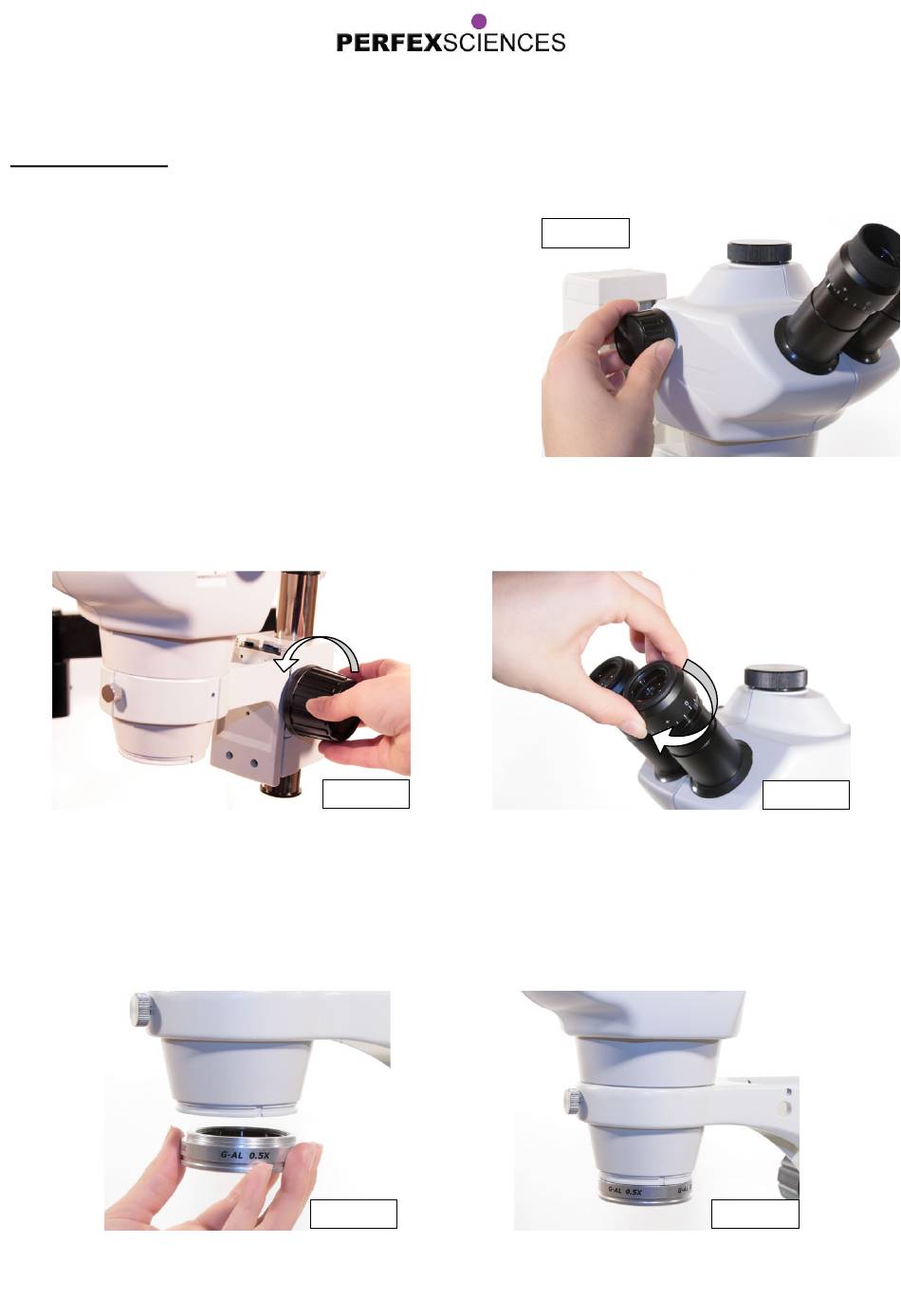 PERFEXSCIENCES

G-AL 0.5X

G-AL 0.5X