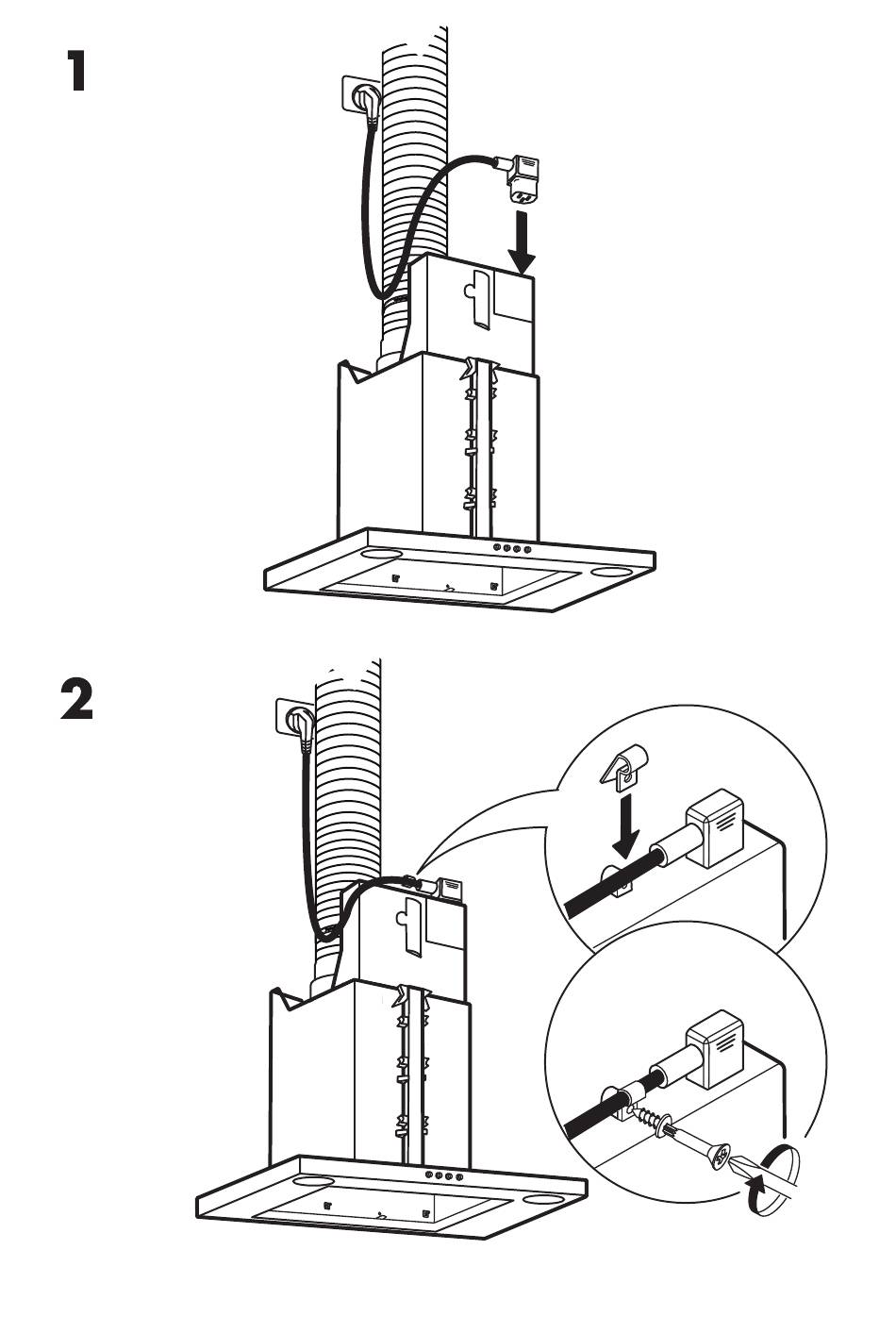 1

2