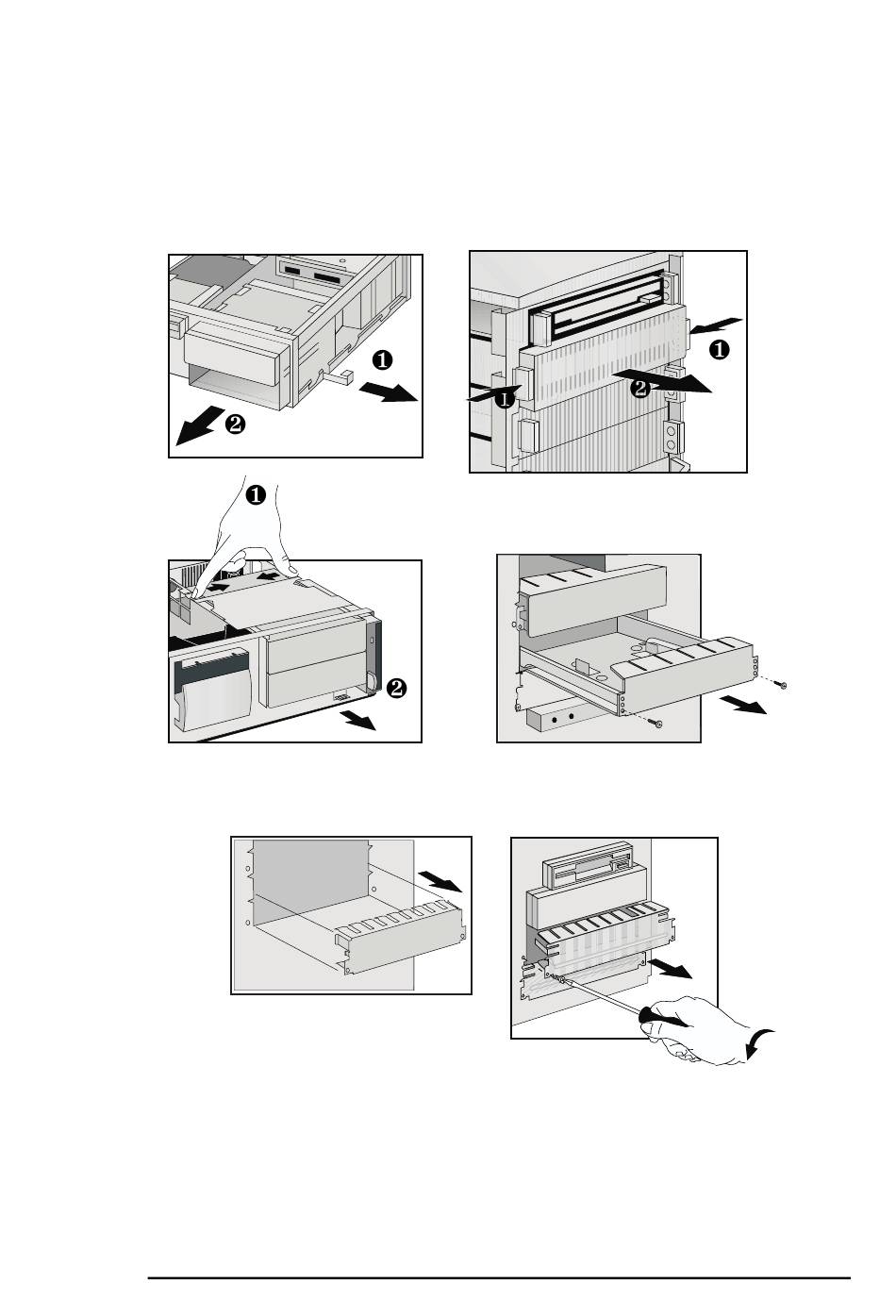 ❶
❷
❶
❶
❷
❶
❷