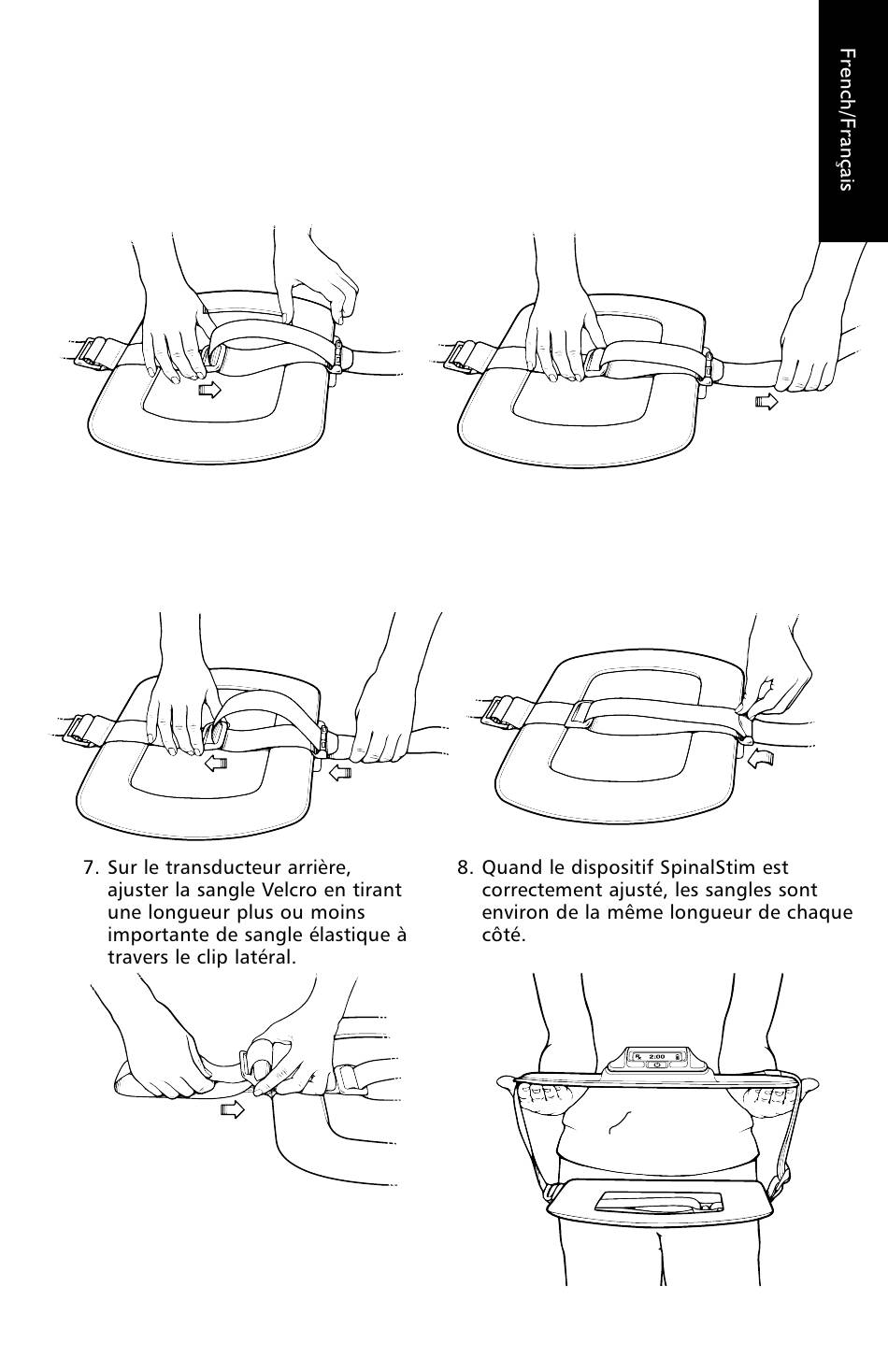 French/Français

7. Sur le transducteur arrière, ajuster la sangle Velcro en tirant une longueur plus ou moins importante de sangle élastique à travers le clip latéral.

8. Quand le dispositif SpinalStim est correctement ajusté, les sangles sont environ de la même longueur de chaque côté.

2:00