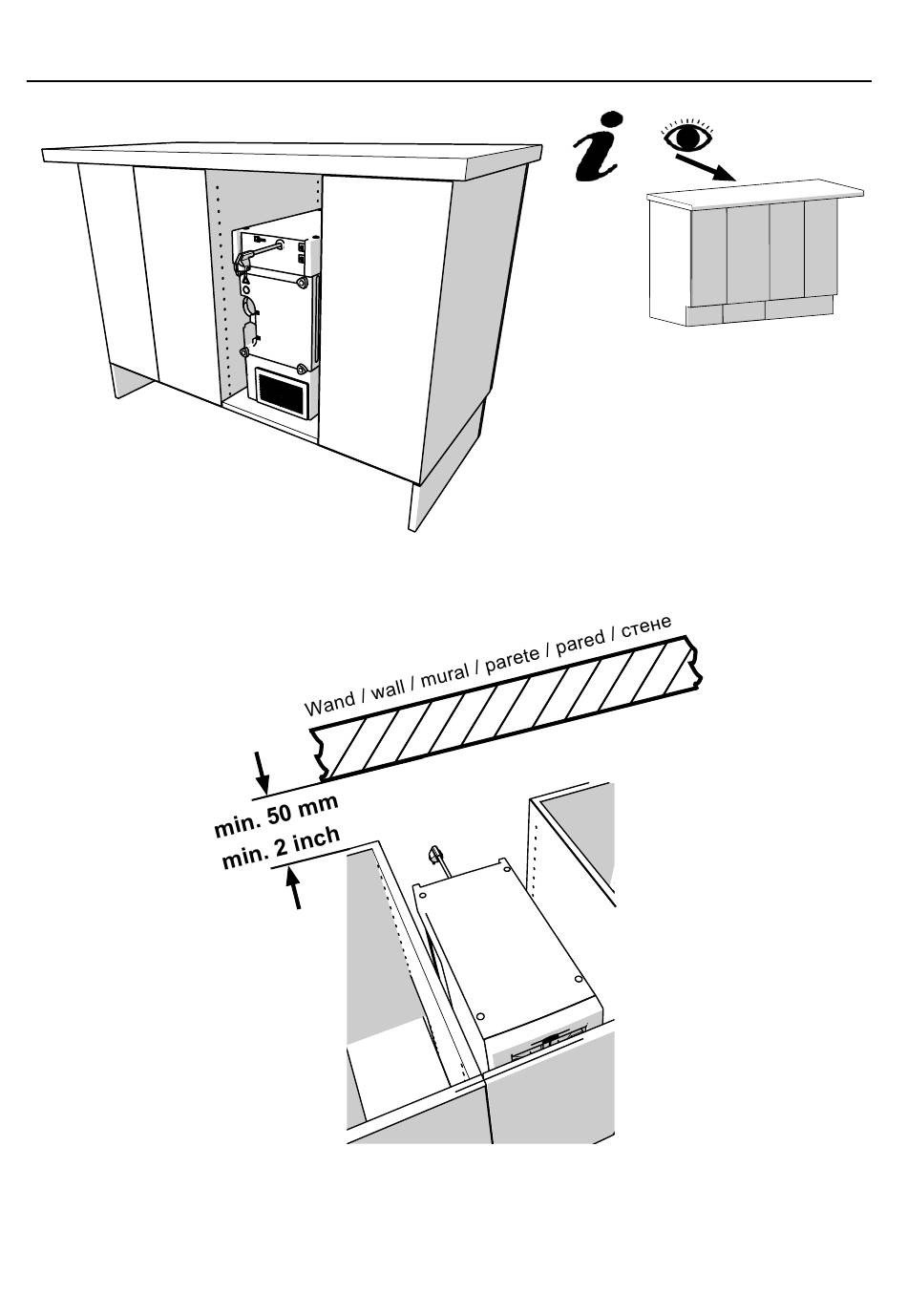 i

Wand / wall / mural / parete / pared / стене

min. 50 mm
min. 2 inch