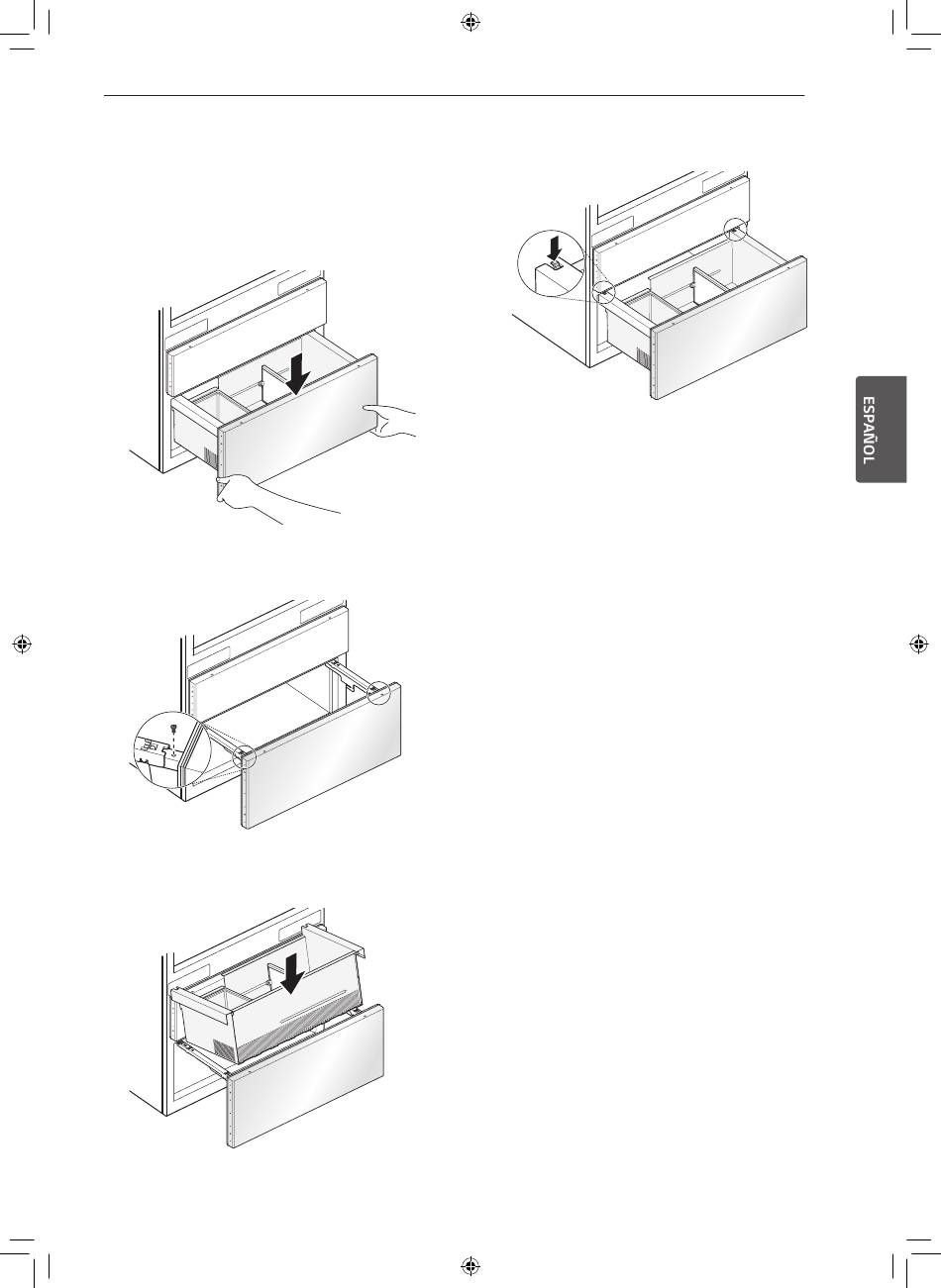 ESPAÑOL