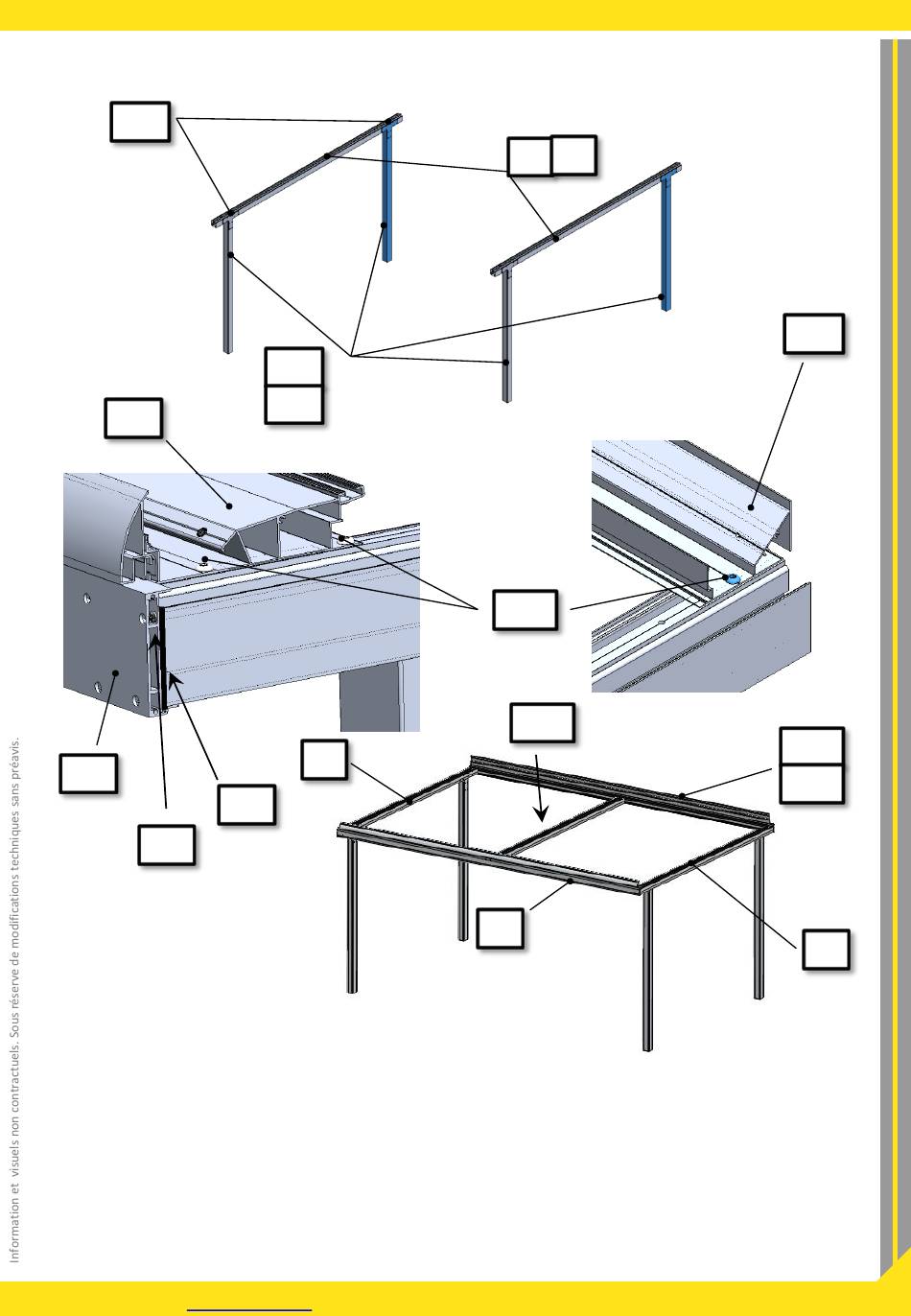 Information et visuels non contractuels. Sous réserve de modifications techniques sans préavis.