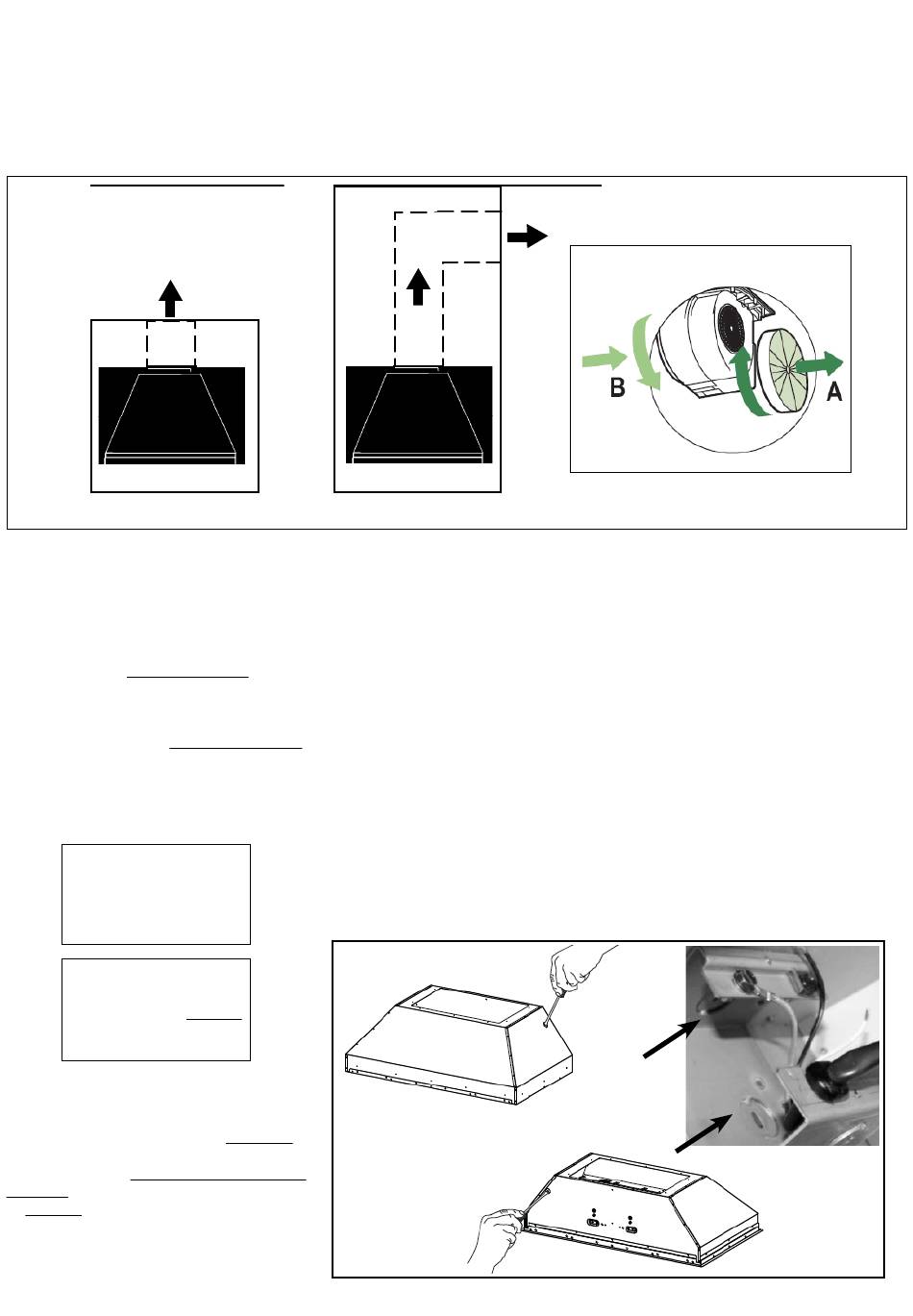 B

A