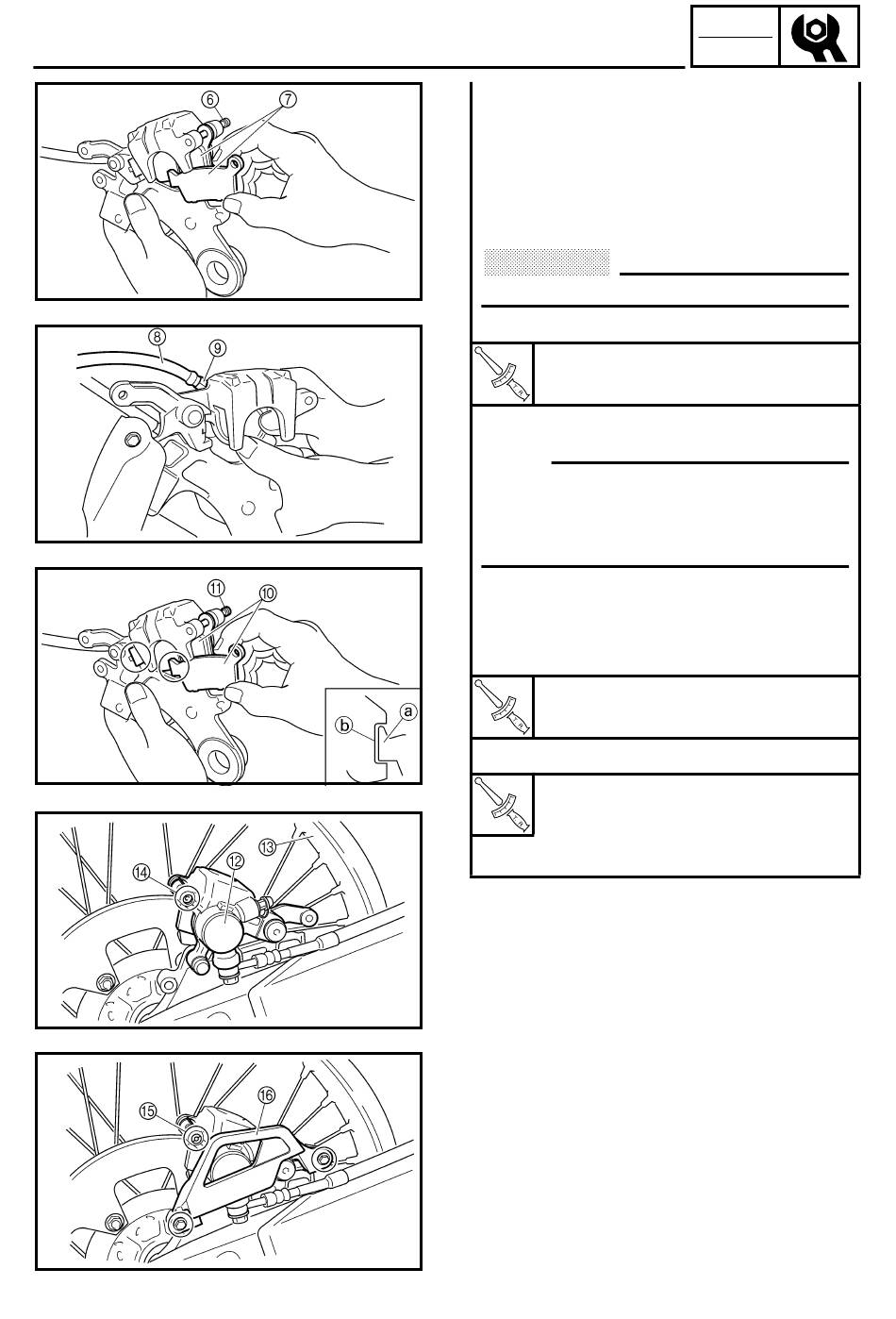 6 7

8 9

11 10

b a

14 12 13

15 16