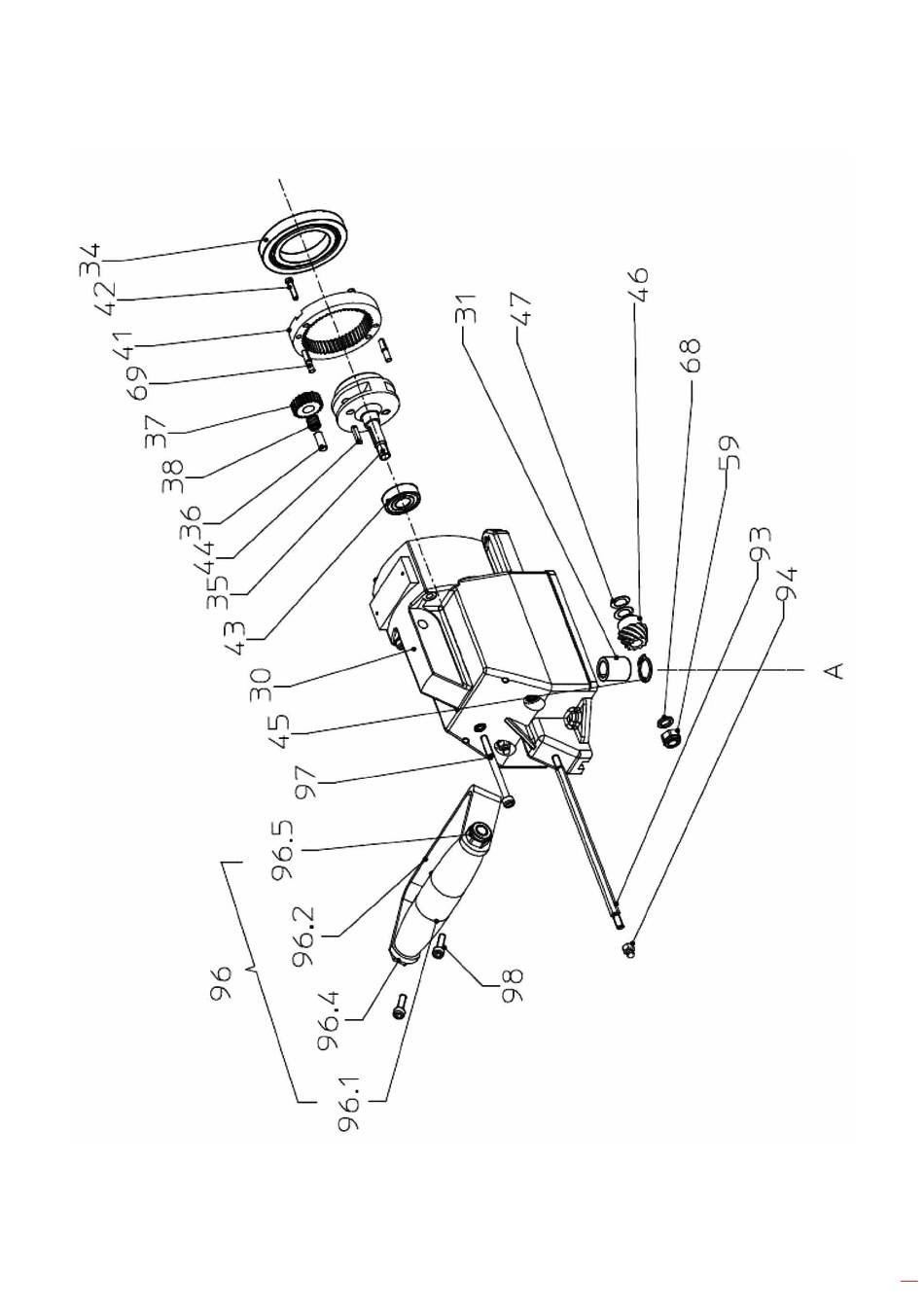 34
42
41
69
37
38
36
44
35
43
30
45
97
96.5
96.2
96
96.4
96.1
98
31
47
46
68
59
93
94
A