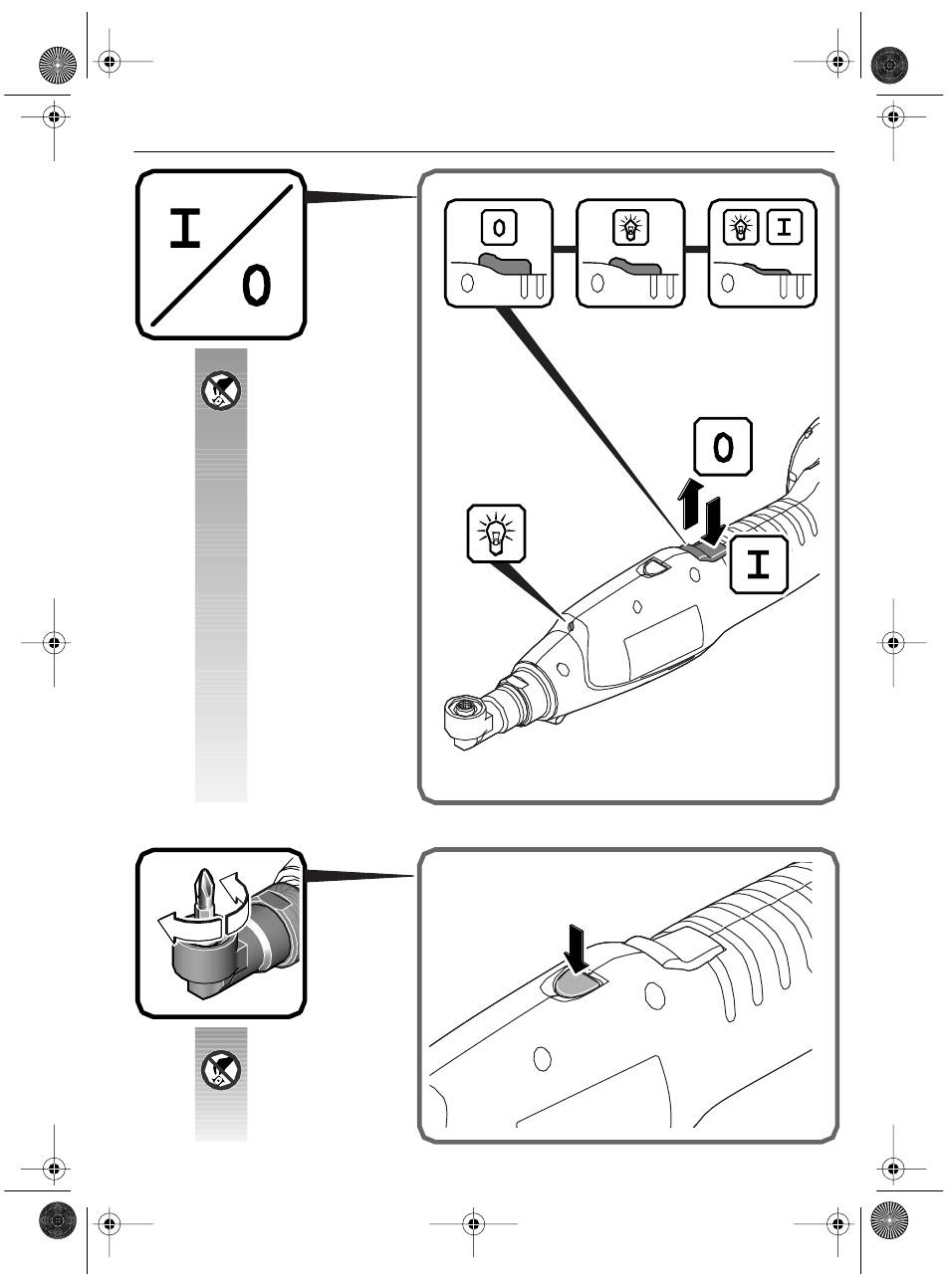 I
0

0

I

0

I