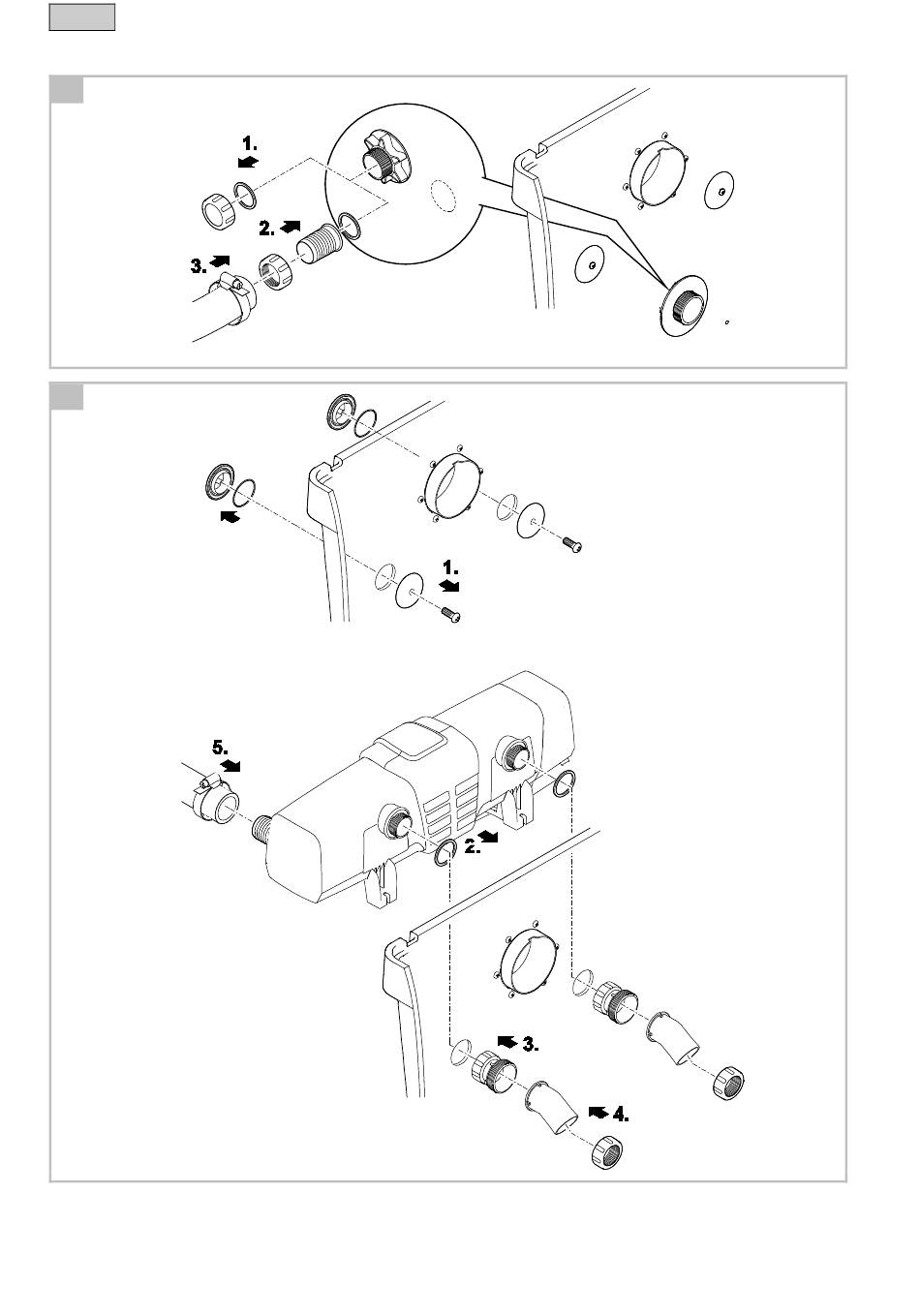 1.
2.
3.

1.

5.
2.
3.
4.