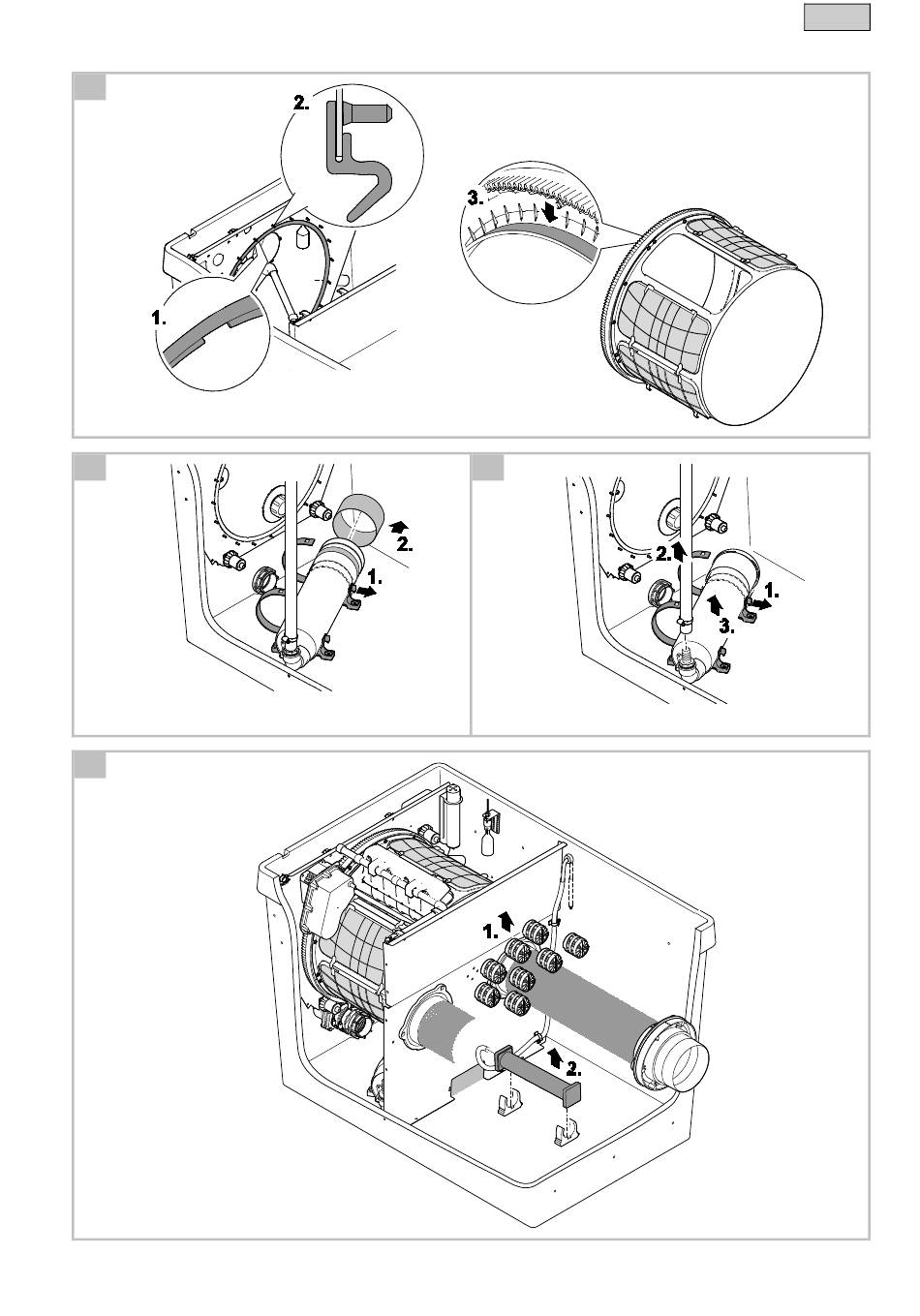 2.

3.

1.

2.

1.

2.

1.

3.

1.

2.