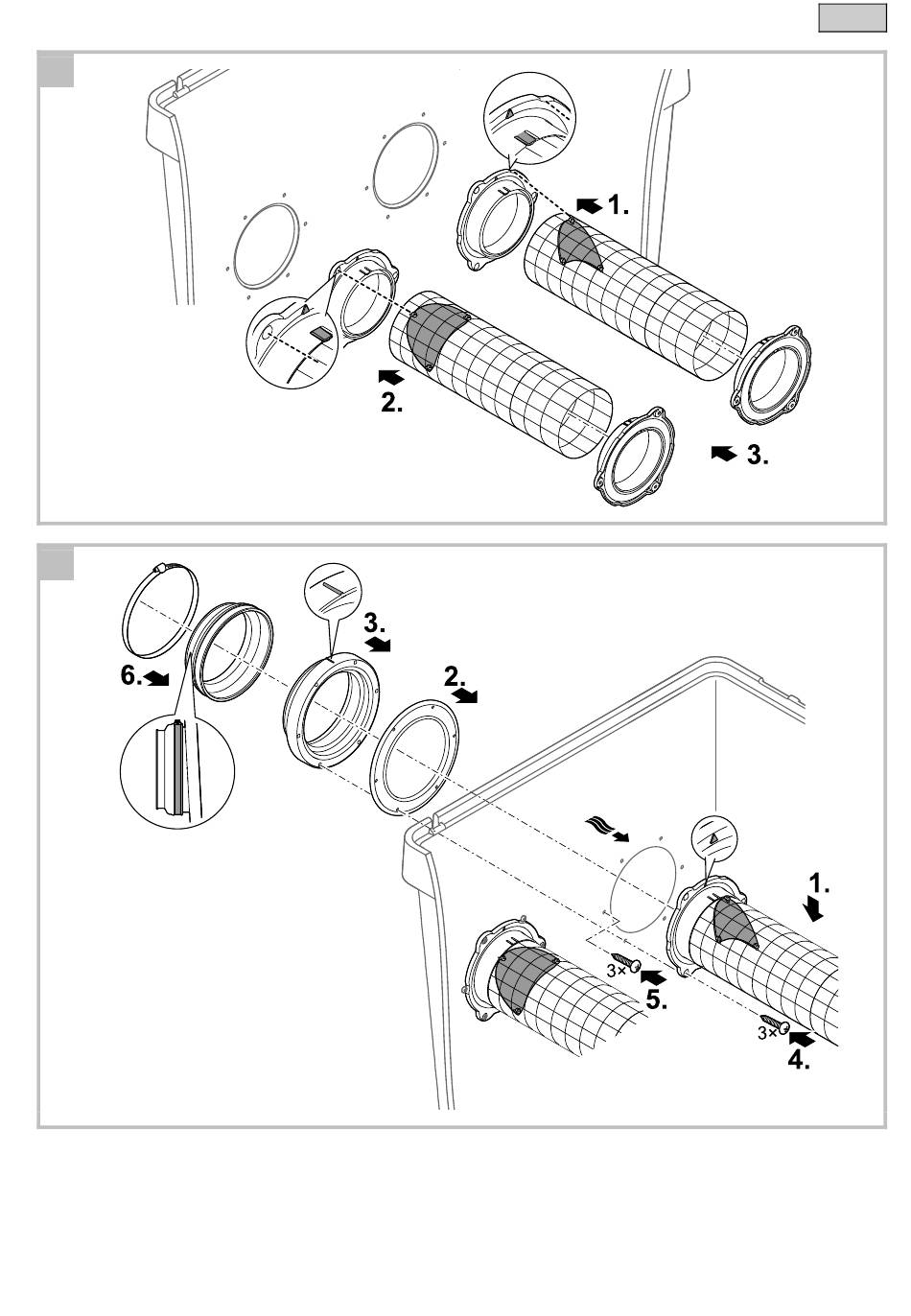 1.

2.

3.

3.

6.

2.

1.

3×

5.

3×

4.