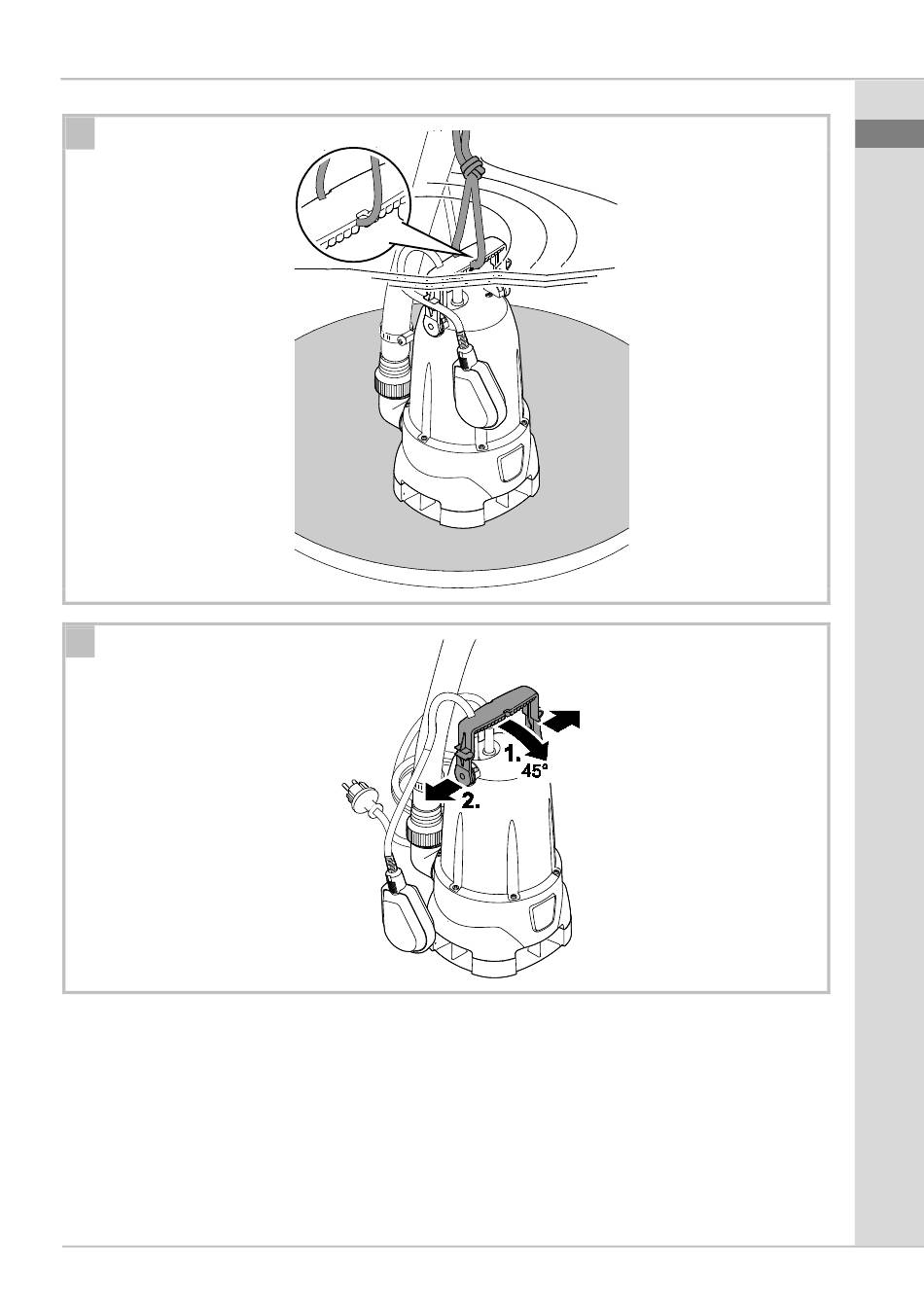 1.
45°
2.