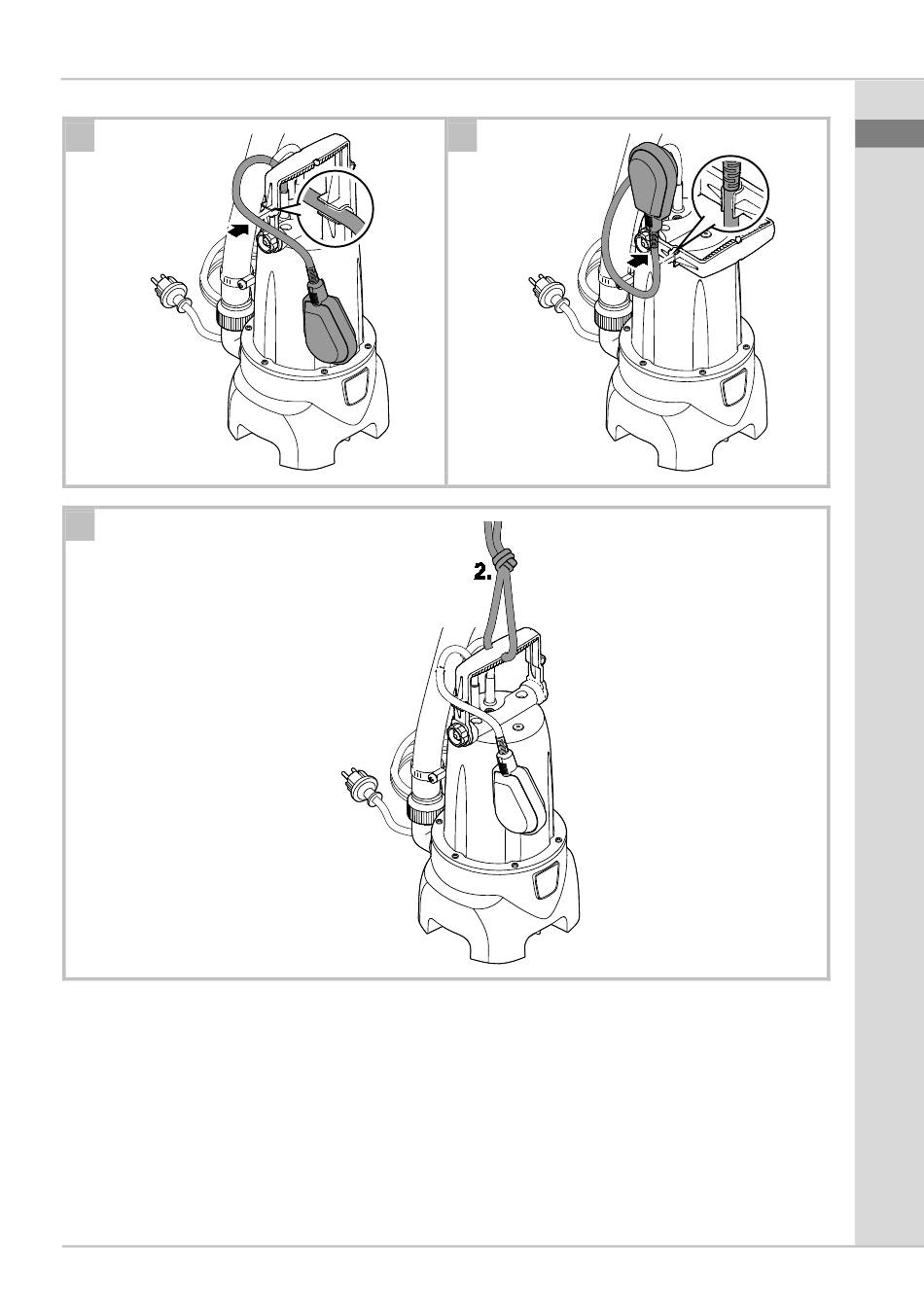 2.