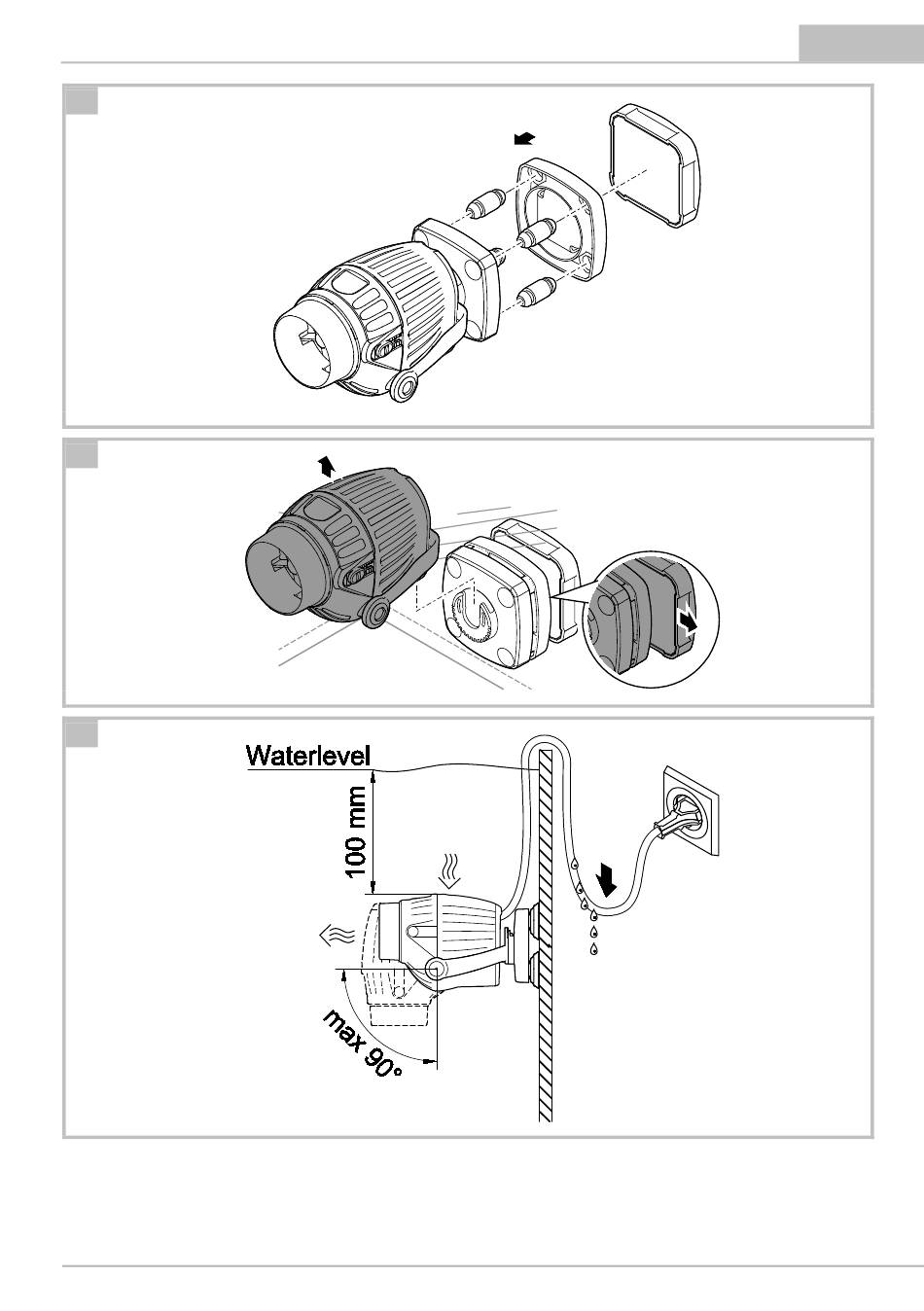 Waterlevel

100 mm

max 90°