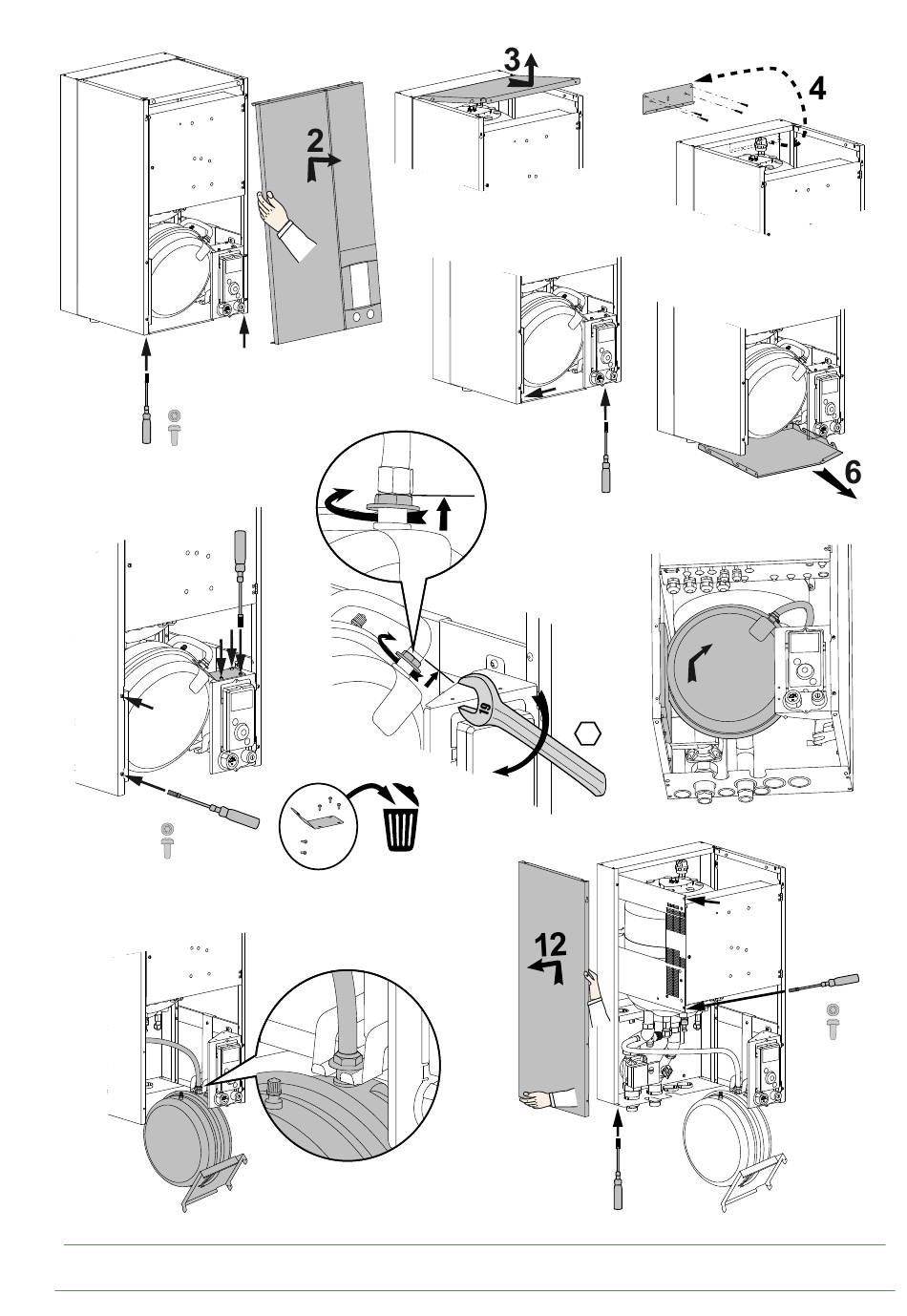 2
3
4
6
19
12