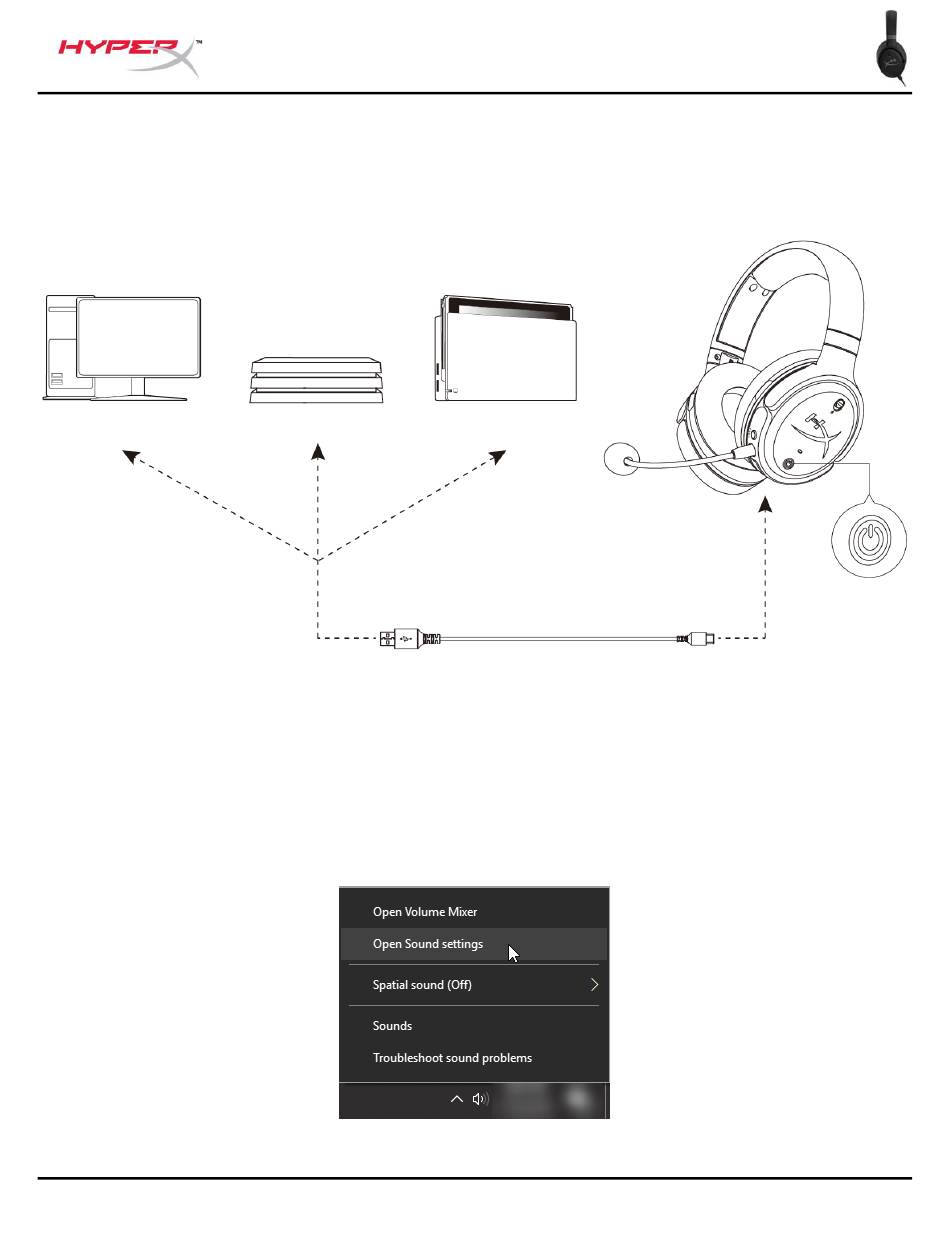 HYPERX™

Open Volume Mixer
Open Sound settings
Spatial sound (Off)
Sounds
Troubleshoot sound problems