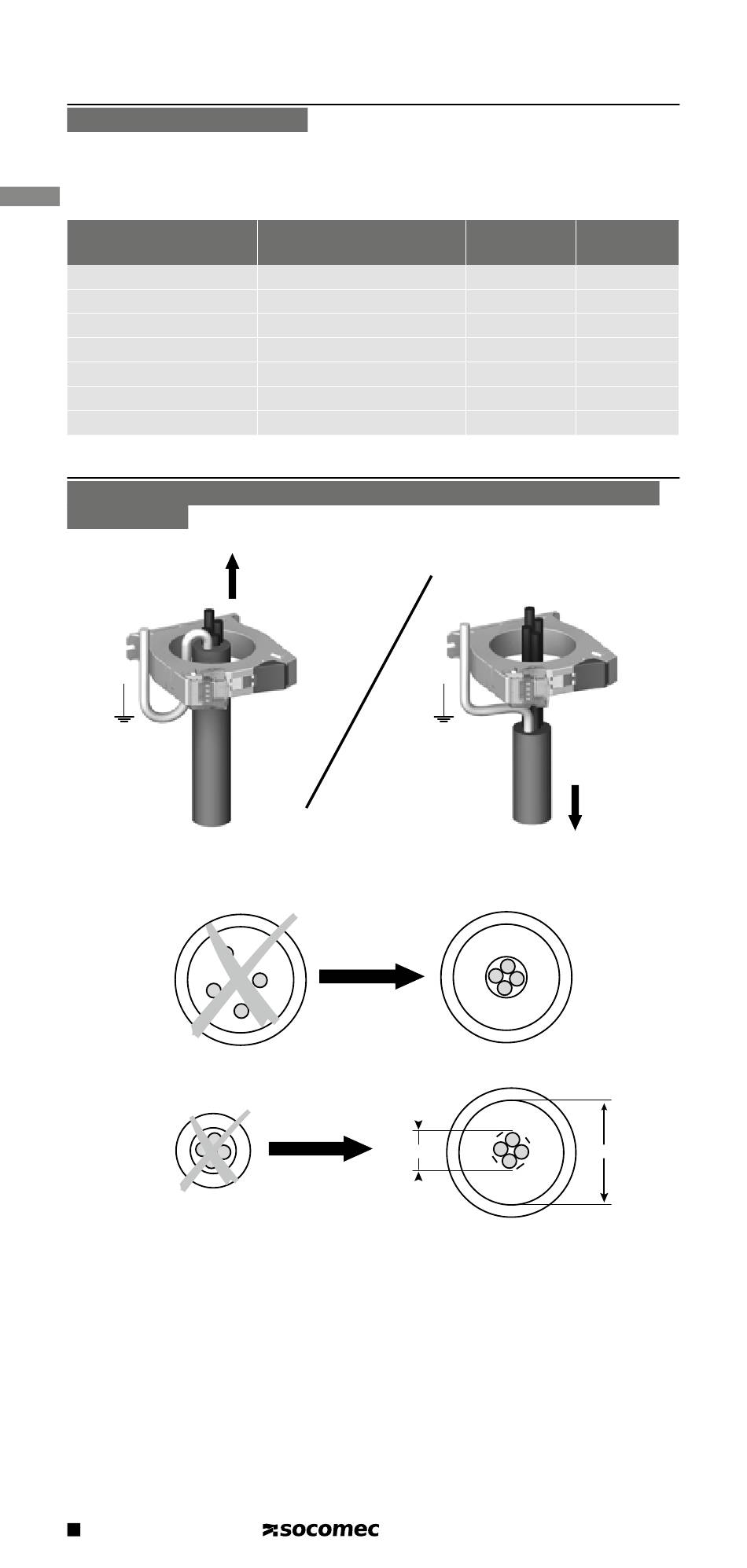 socomec