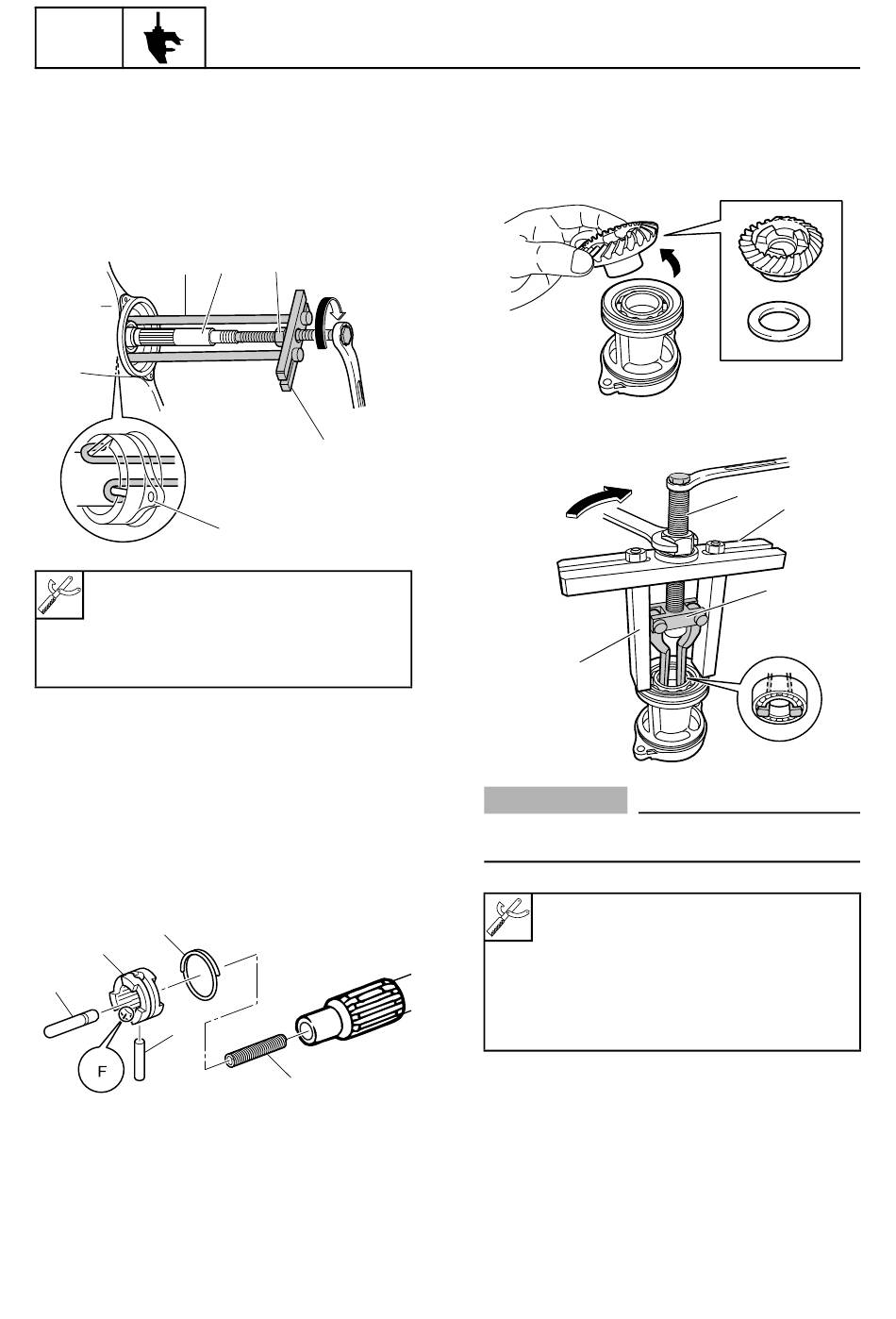 F