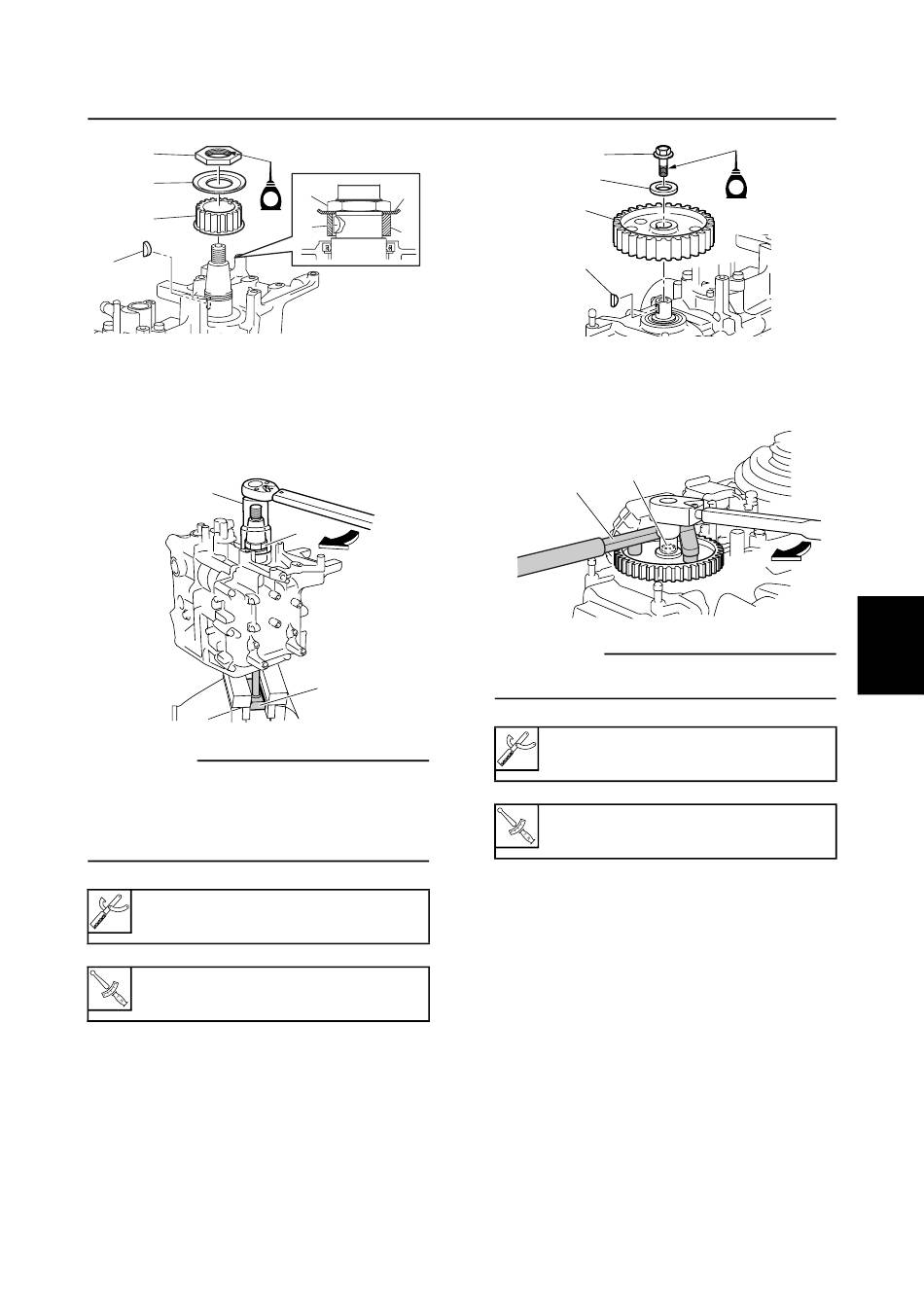 a

a