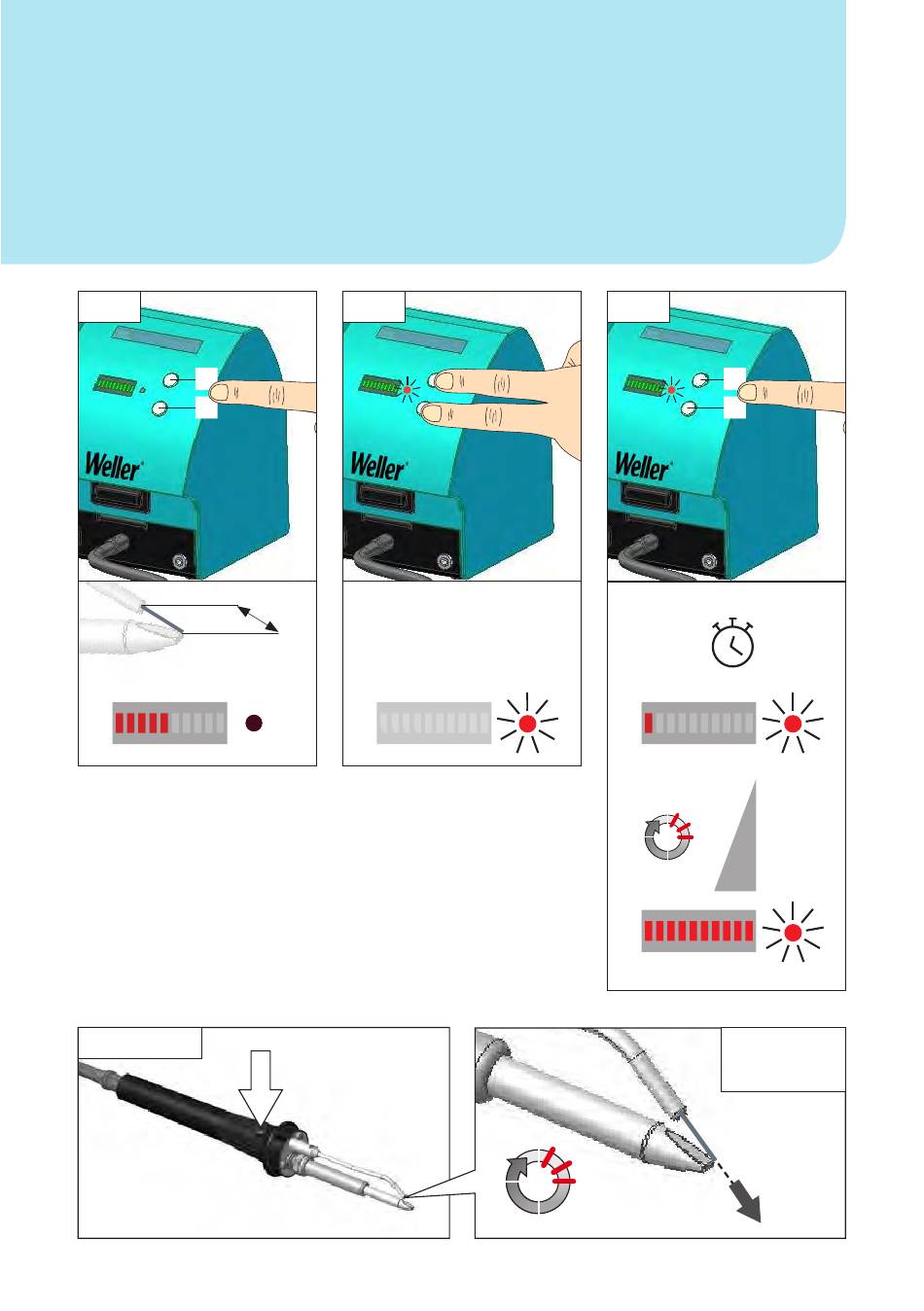 Weller

Weller

Weller